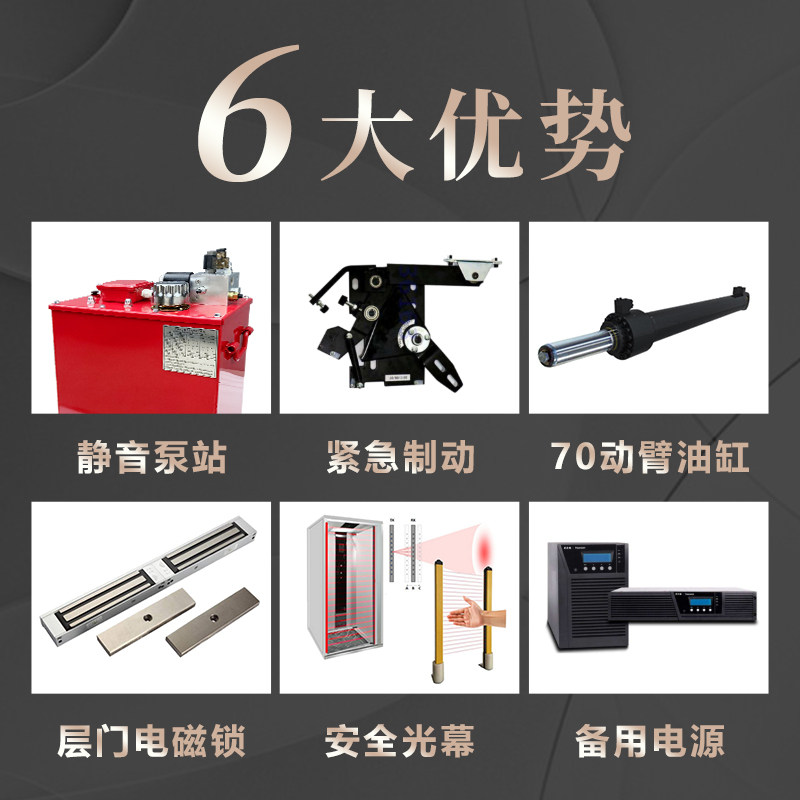 6大优势

静音泵站

紧急制动

70动臂油缸

层门电磁锁

安全光幕

备用电源