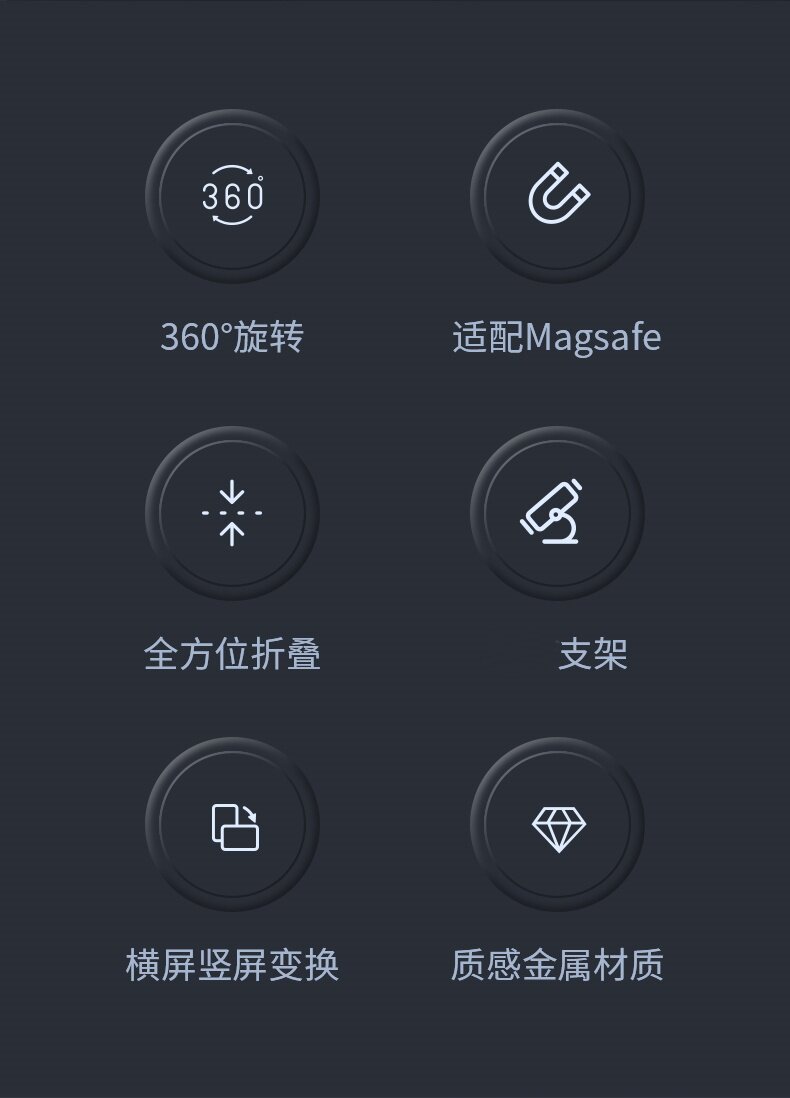 360°

360°旋转

适配Magsafe

全方位折叠

支架

横屏竖屏变换

质感金属材质