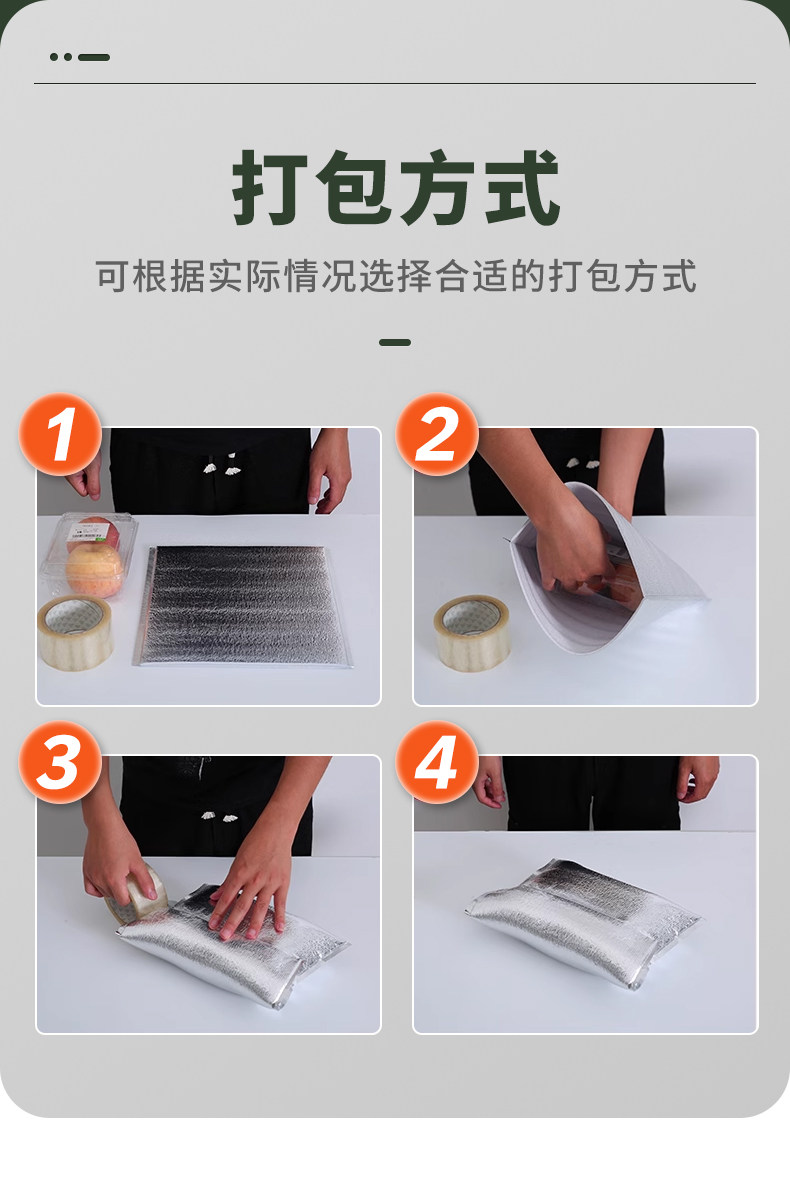 打包方式

可根据实际情况选择合适的打包方式

1

2

3

4