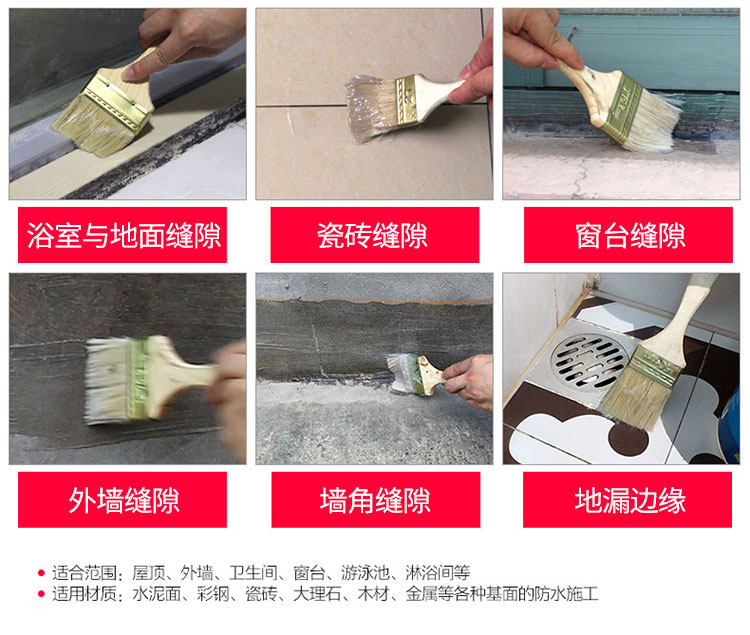 浴室与地面缝隙

瓷砖缝隙

窗台缝隙

外墙缝隙

墙角缝隙

地漏边缘

• 适合范围：屋顶、外墙、卫生间、窗台、游泳池、淋浴间等
• 适用材质：水泥面、彩钢、瓷砖、大理石、木材、金属等各种基面的防水施工