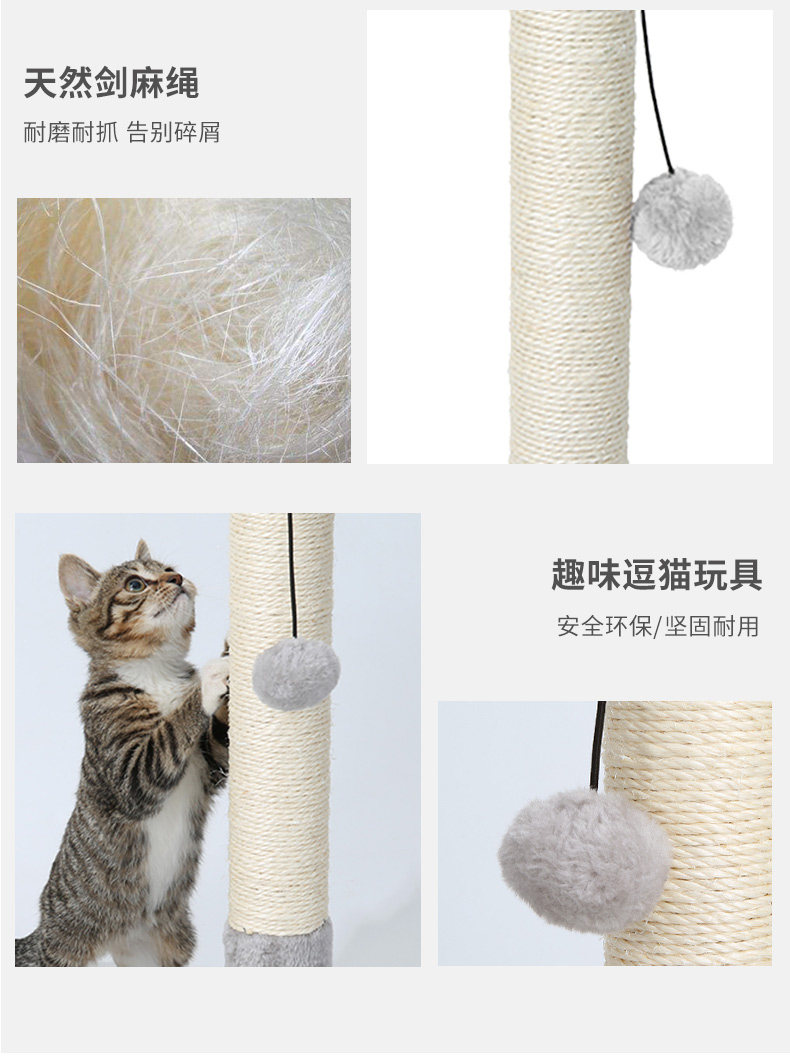 天然剑麻绳

耐磨耐抓 告别碎屑

趣味逗猫玩具

安全环保/坚固耐用