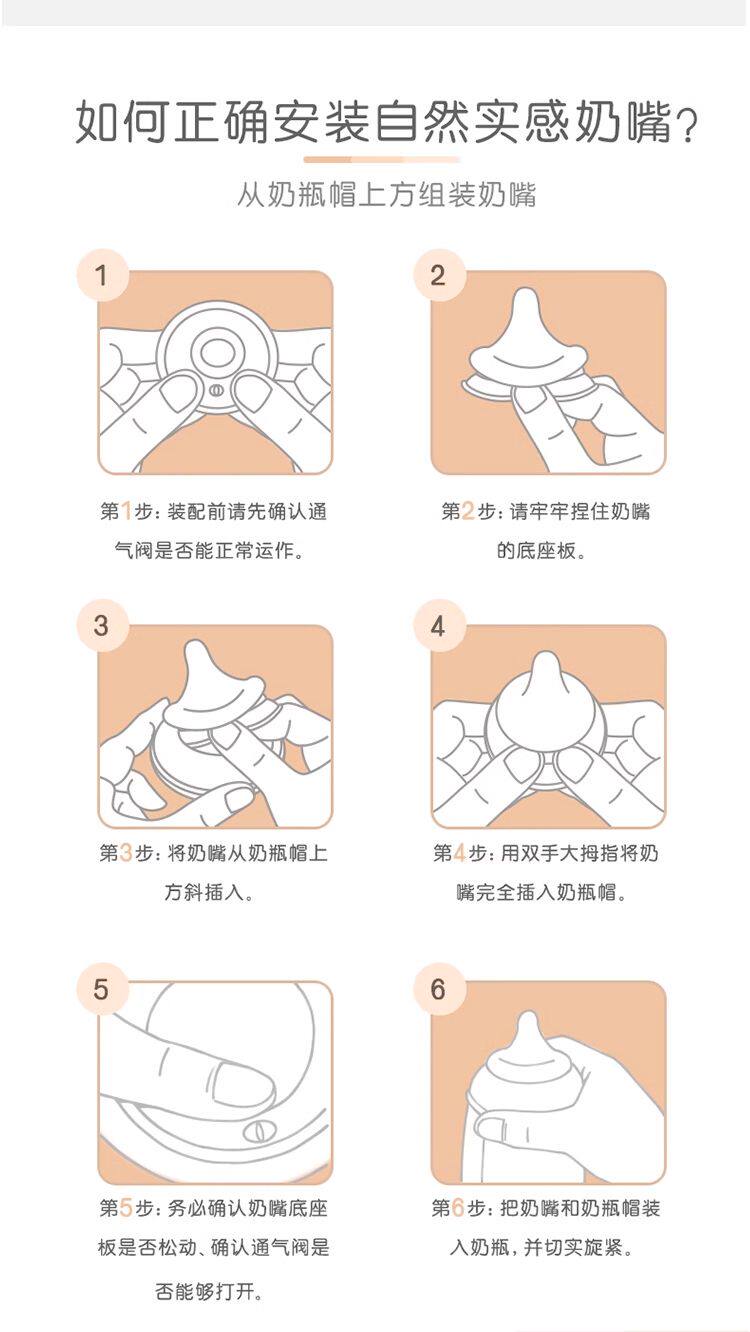 如何正确安装自然实感奶嘴?

从奶瓶帽上方组装奶嘴

1

第1步：装配前请先确认通气阀是否能正常运作。

2

第2步：请牢牢捏住奶嘴的底座板。

3

第3步：将奶嘴从奶瓶帽上方斜插入。

4

第4步：用双手大拇指将奶嘴完全插入奶瓶帽。

5

第5步：务必确认奶嘴底座板是否松动、确认通气阀是否能够打开。

6

第6步：把奶嘴和奶瓶帽装入奶瓶，并切实旋紧。