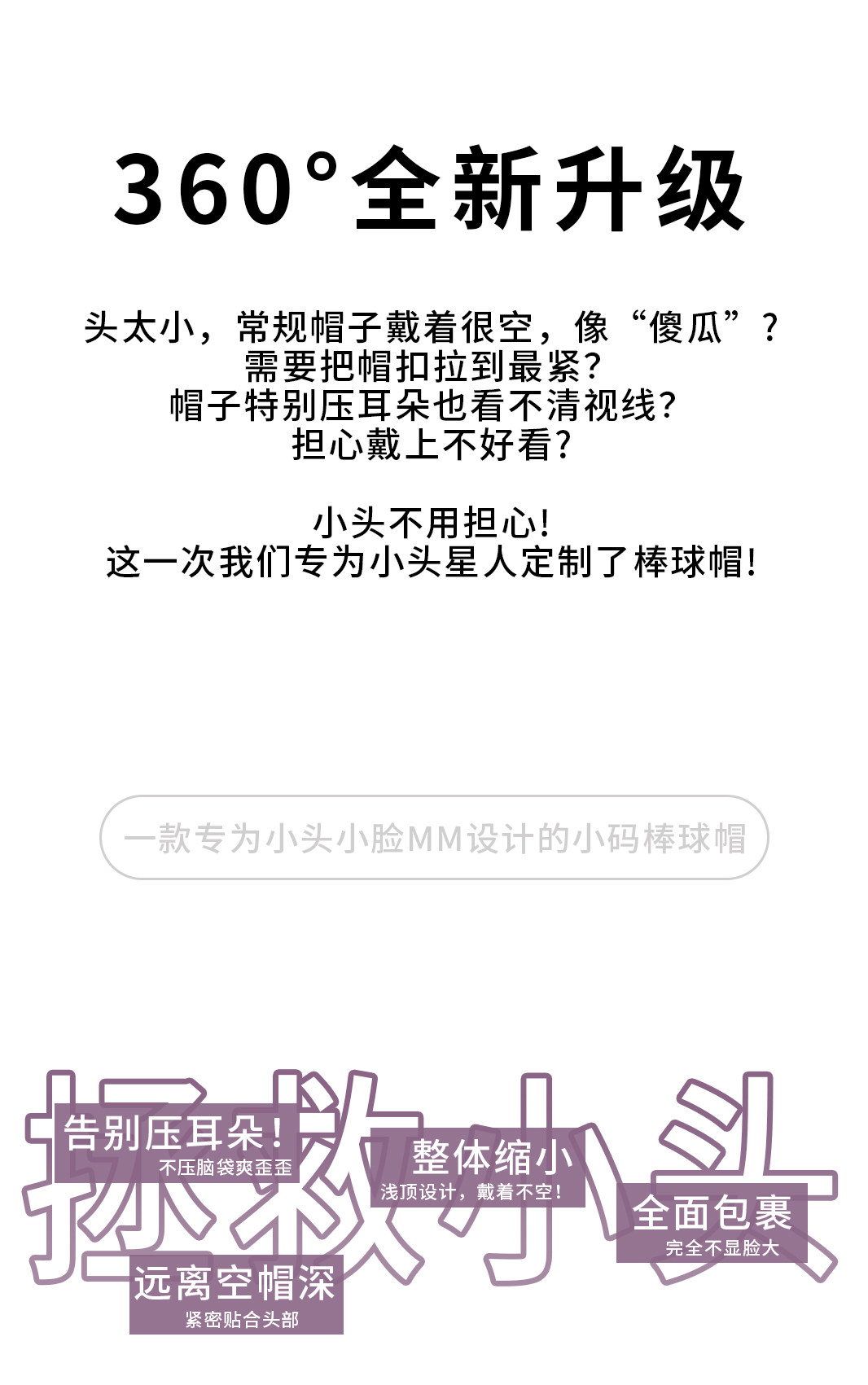 360°全新升级

头太小，常规帽子戴着很空，像“傻瓜”？
需要把帽扣拉到最紧？
帽子特别压耳朵也看不清视线？
担心戴上不好看？

小头不用担心！
这一次我们专为小头星人定制了棒球帽！

一款专为小头小脸MM设计的小码棒球帽

拯救小头

告别压耳朵！
不压脑袋爽歪歪

整体缩小
浅顶设计，戴着不空！

全面包裹
完全不显脸大

远离空帽深
紧密贴合头部