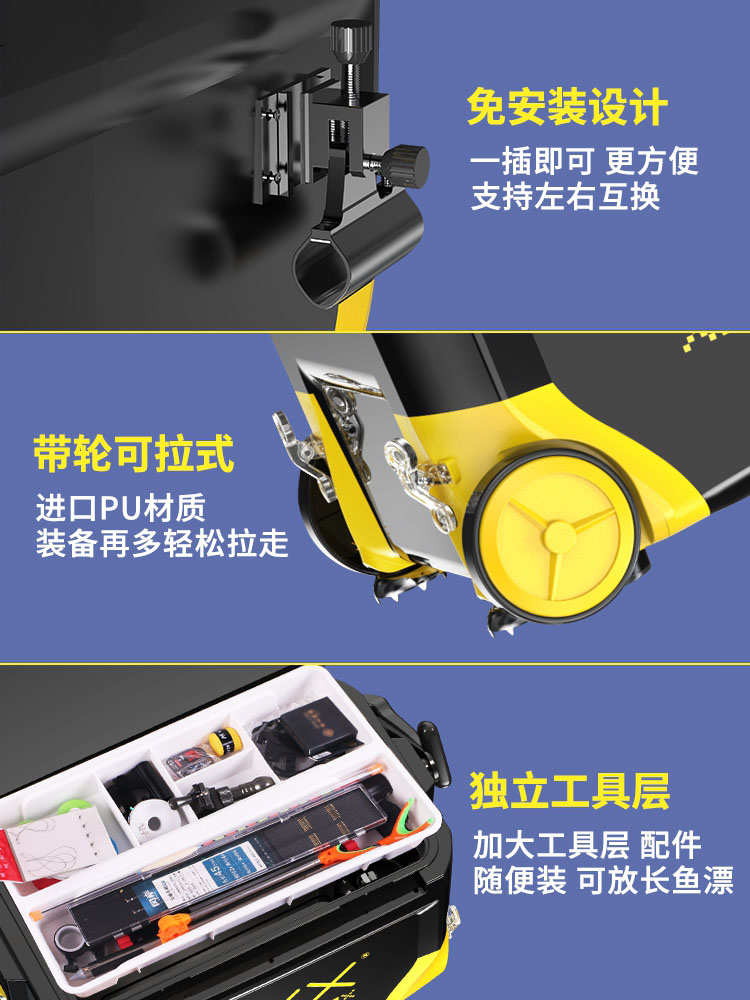 免安装设计

一插即可 更方便
支持左右互换

带轮可拉式

进口PU材质
装备再多轻松拉走

独立工具层

加大工具层 配件
随便装 可放长鱼漂