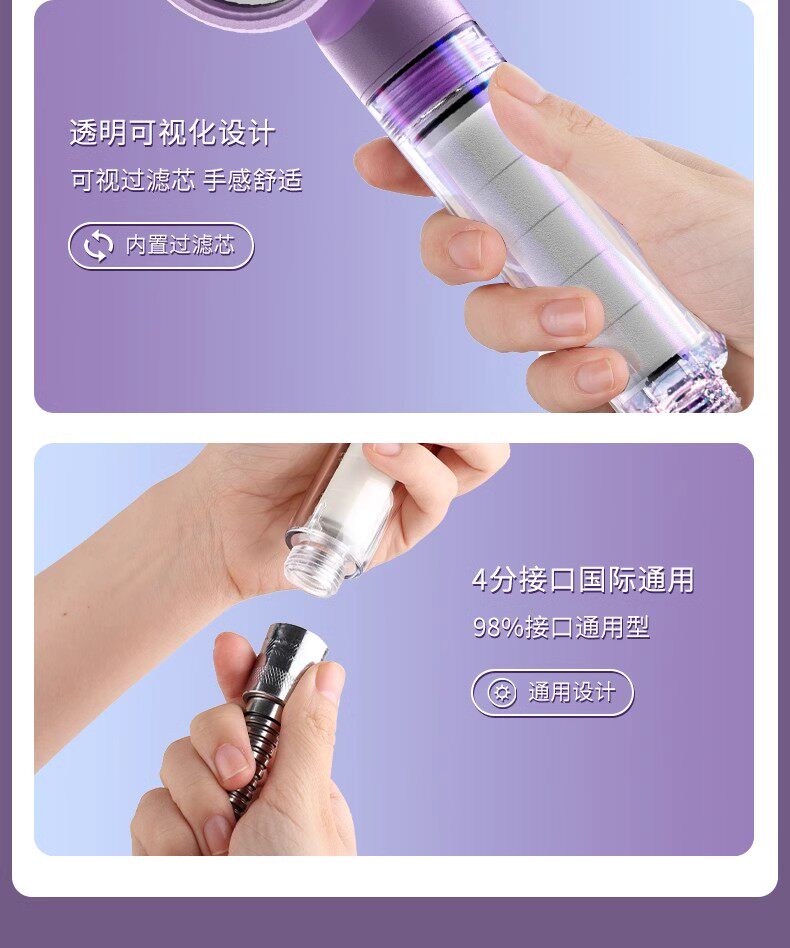 透明可视化设计

可视过滤芯 手感舒适

内置过滤芯

4分接口国际通用

98%接口通用型

通用设计