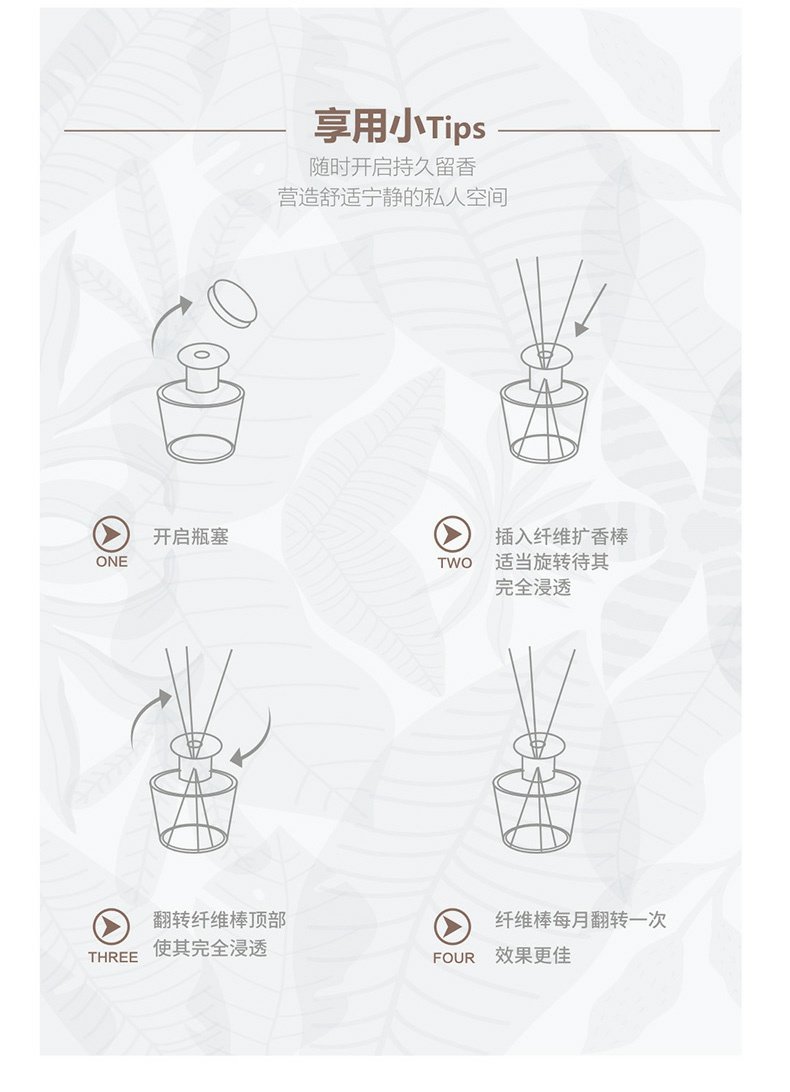 享用小Tips

随时开启持久留香
营造舒适宁静的私人空间

ONE
开启瓶塞

TWO
插入纤维扩香棒
适当旋转待其
完全浸透

THREE
翻转纤维棒顶部
使其完全浸透

FOUR
纤维棒每月翻转一次
效果更佳