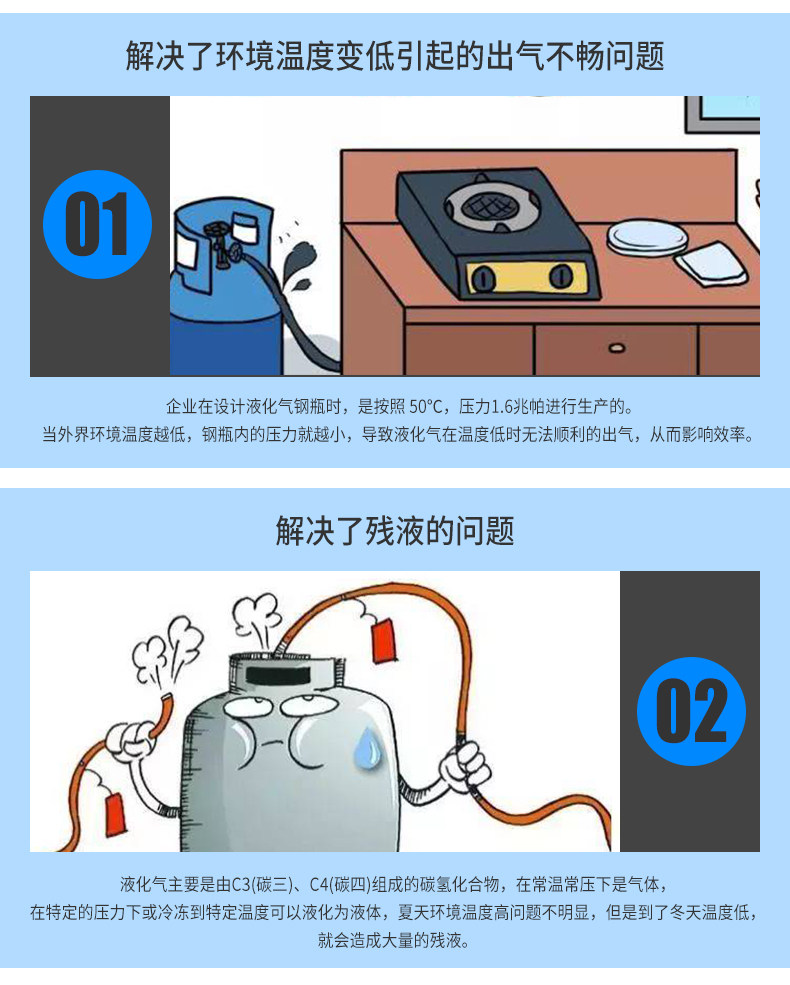 解决了环境温度变低引起的出气不畅问题

01

企业在设计液化气钢瓶时，是按照 50°C，压力1.6兆帕进行生产的。
当外界环境温度越低，钢瓶内的压力就越小，导致液化气在温度低时无法顺利的出气，从而影响效率。

解决了残液的问题

02

液化气主要是由C3(碳三)、C4(碳四)组成的碳氢化合物，在常温常压下是气体，
在特定的压力下或冷冻到特定温度可以液化为液体，夏天环境温度高问题不明显，但是到了冬天温度低，
就会造成大量的残液。