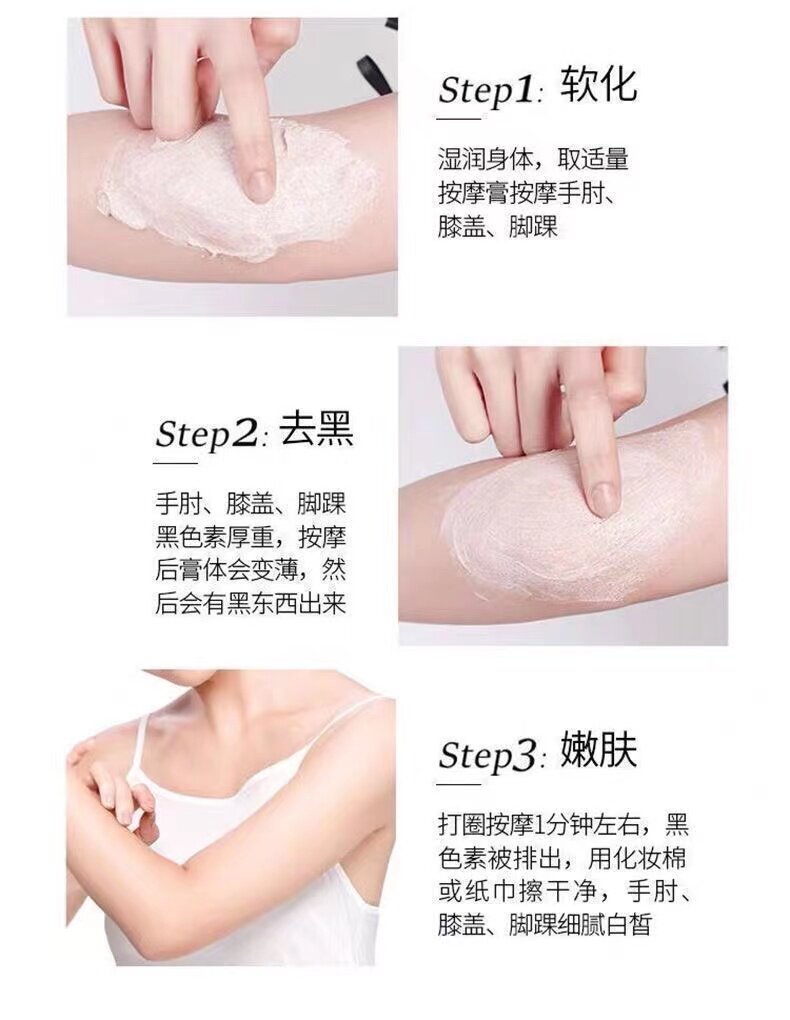 Step1: 软化

湿润身体，取适量按摩膏按摩手肘、膝盖、脚踝

Step2: 去黑

手肘、膝盖、脚踝黑色素厚重，按摩后膏体会变薄，然后会有黑东西出来

Step3: 嫩肤

打圈按摩1分钟左右，黑色素被排出，用化妆棉或纸巾擦干净，手肘、膝盖、脚踝细腻白皙