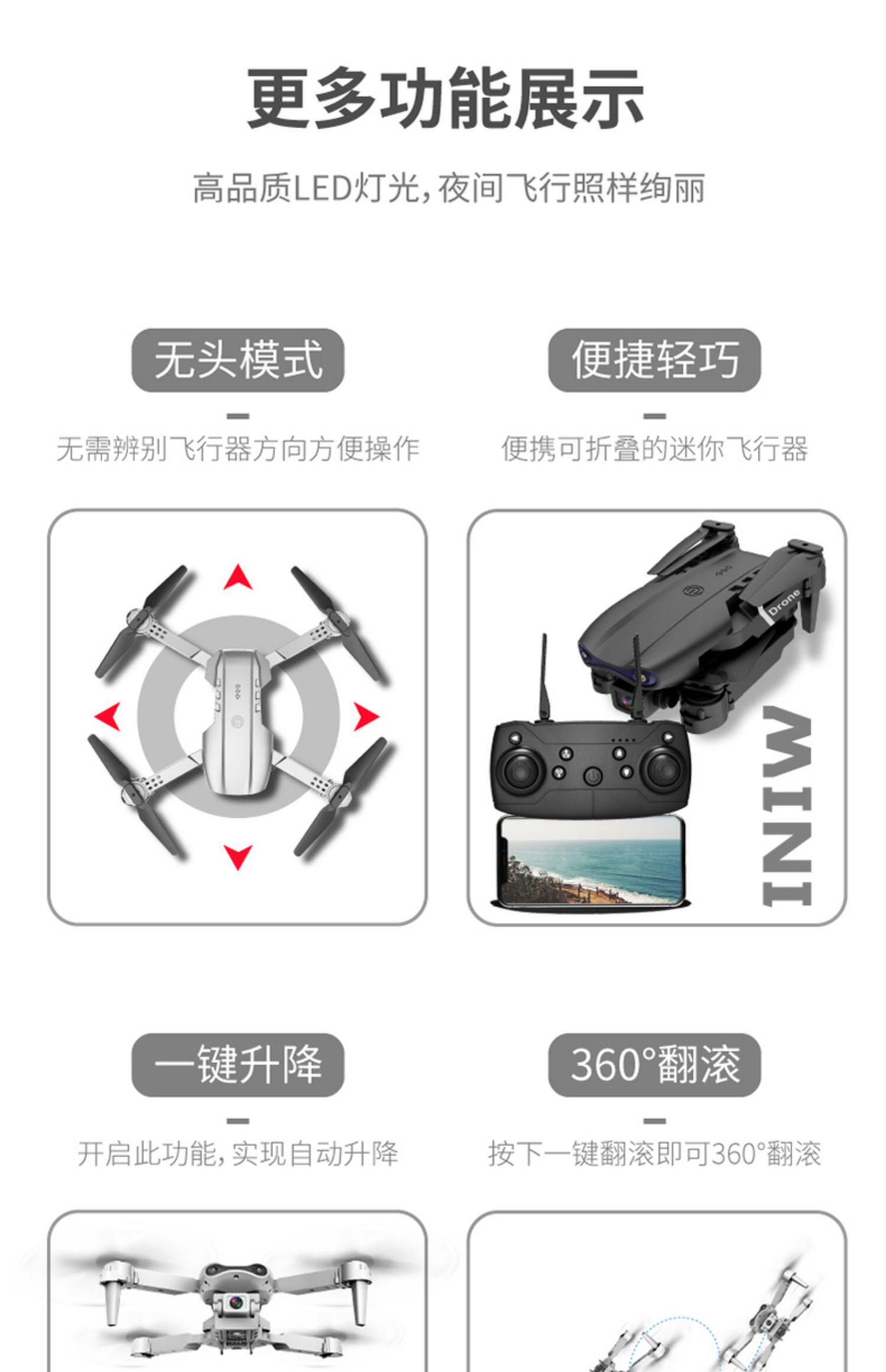 更多功能展示

高品质LED灯光，夜间飞行照样绚丽

无头模式

无需辨别飞行器方向方便操作

便捷轻巧

便携可折叠的迷你飞行器

Drone

MINI

一键升降

开启此功能，实现自动升降

360°翻滚

按下一键翻滚即可360°翻滚