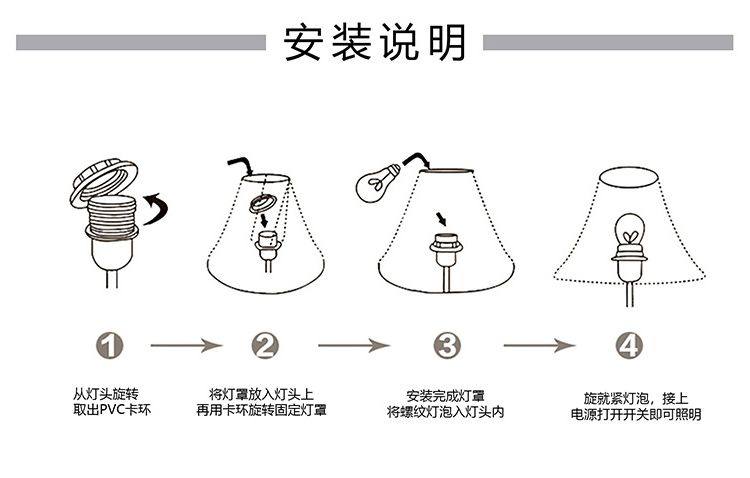 安装说明

1
从灯头旋转
取出PVC卡环

2
将灯罩放入灯头上
再用卡环旋转固定灯罩

3
安装完成灯罩
将螺纹灯泡入灯头内

4
旋就紧灯泡，接上
电源打开开关即可照明