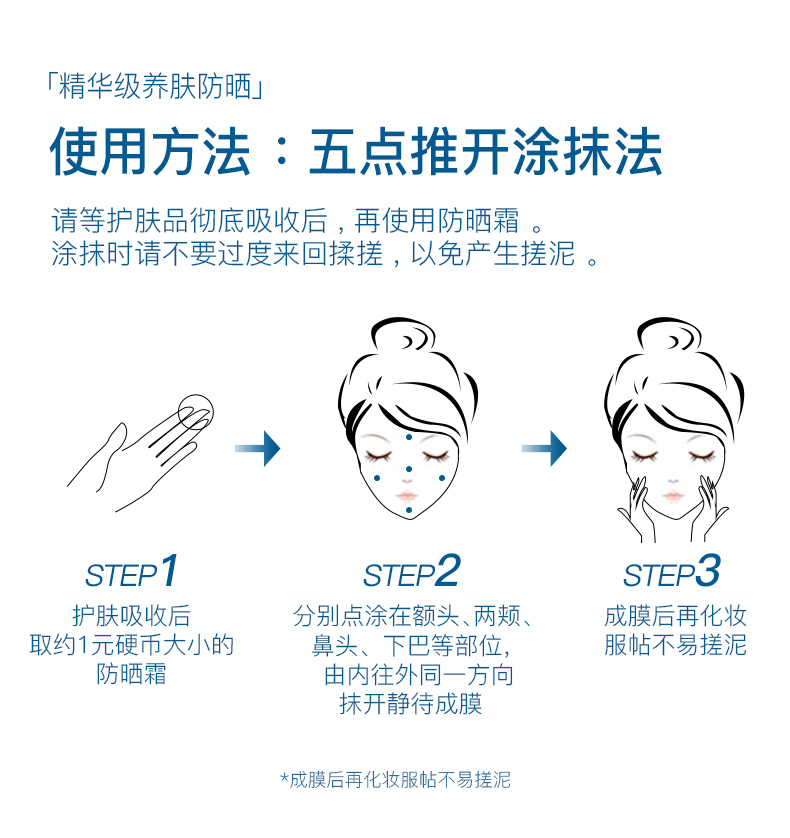 「精华级养肤防晒」

使用方法：五点推开涂抹法

请等护肤品彻底吸收后，再使用防晒霜 。
涂抹时请不要过度来回揉搓，以免产生搓泥 。

STEP1
护肤吸收后
取约1元硬币大小的
防晒霜

STEP2
分别点涂在额头、两颊、
鼻头、下巴等部位，
由内往外同一方向
抹开静待成膜

STEP3
成膜后再化妆
服帖不易搓泥

*成膜后再化妆服帖不易搓泥