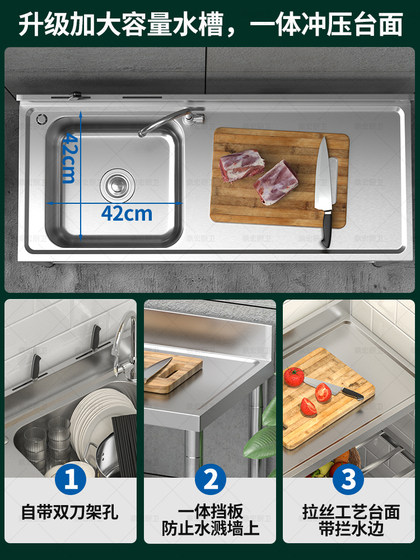 升级加大容量水槽，一体冲压台面

42cm

42cm

1
自带双刀架孔

2
一体挡板
防止水溅墙上

3
拉丝工艺台面
带拦水边