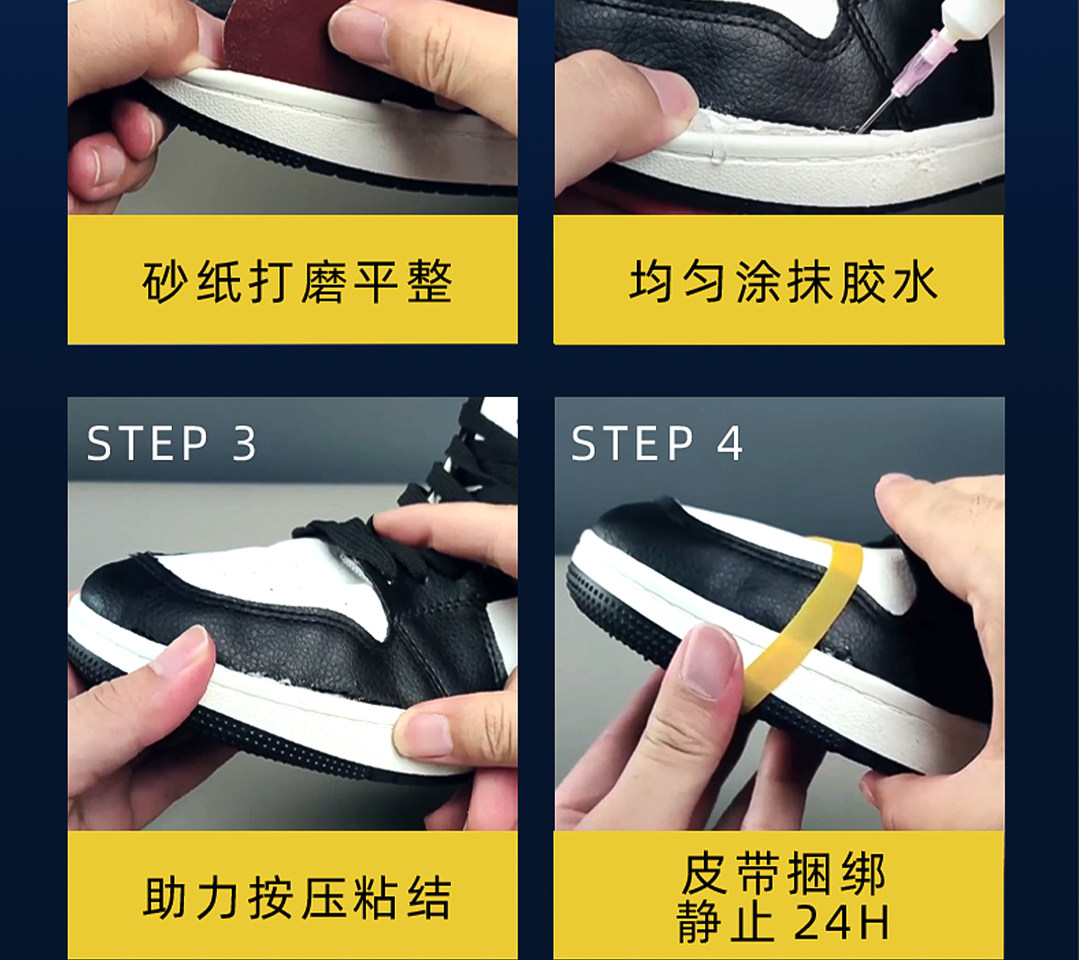 砂纸打磨平整

均匀涂抹胶水

STEP 3

助力按压粘结

STEP 4

皮带捆绑
静止 24H