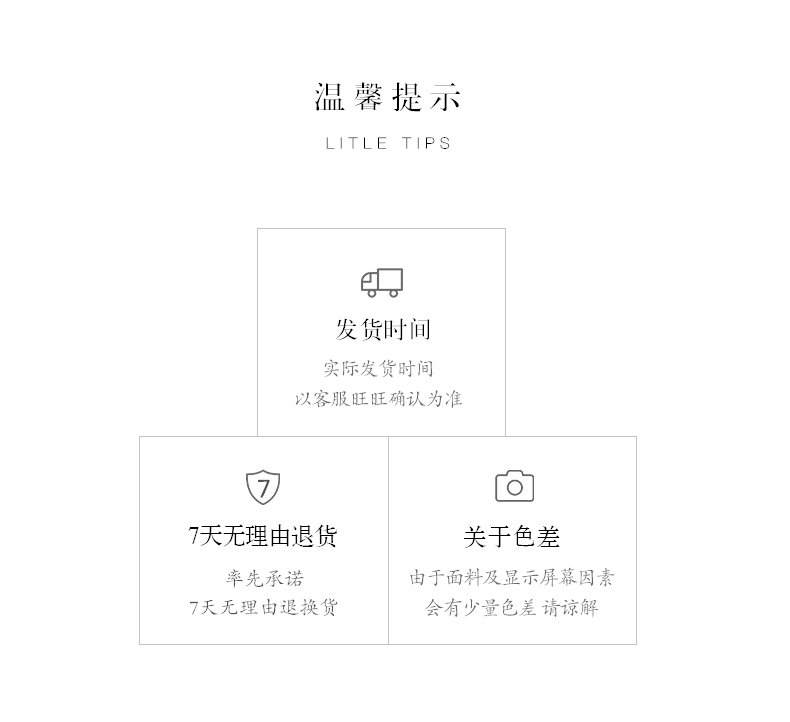 温馨提示

LITLE TIPS

发货时间

实际发货时间
以客服旺旺确认为准

7

7天无理由退货

率先承诺
7天无理由退换货

关于色差

由于面料及显示屏幕因素
会有少量色差 请谅解