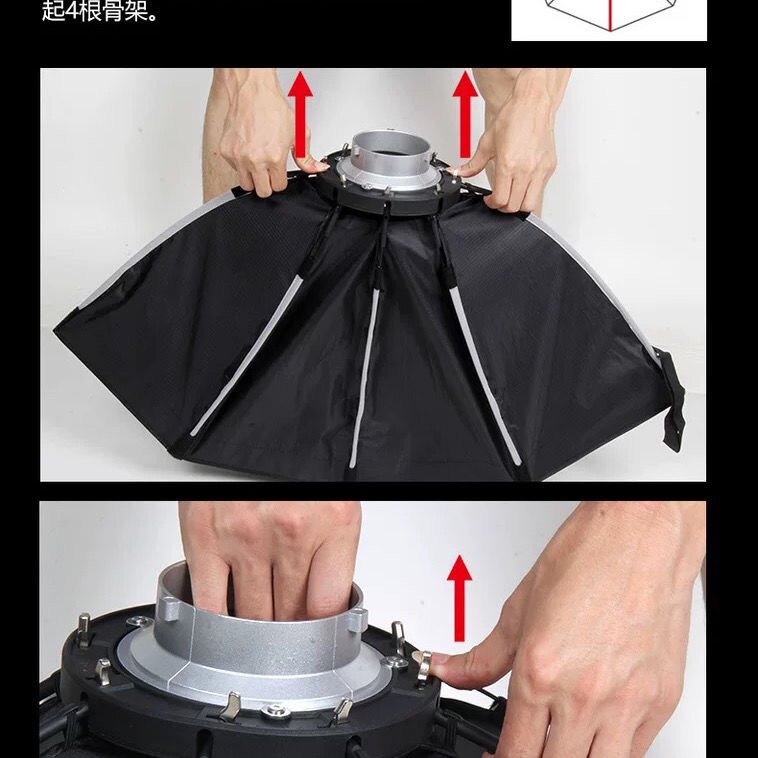 起4根骨架。