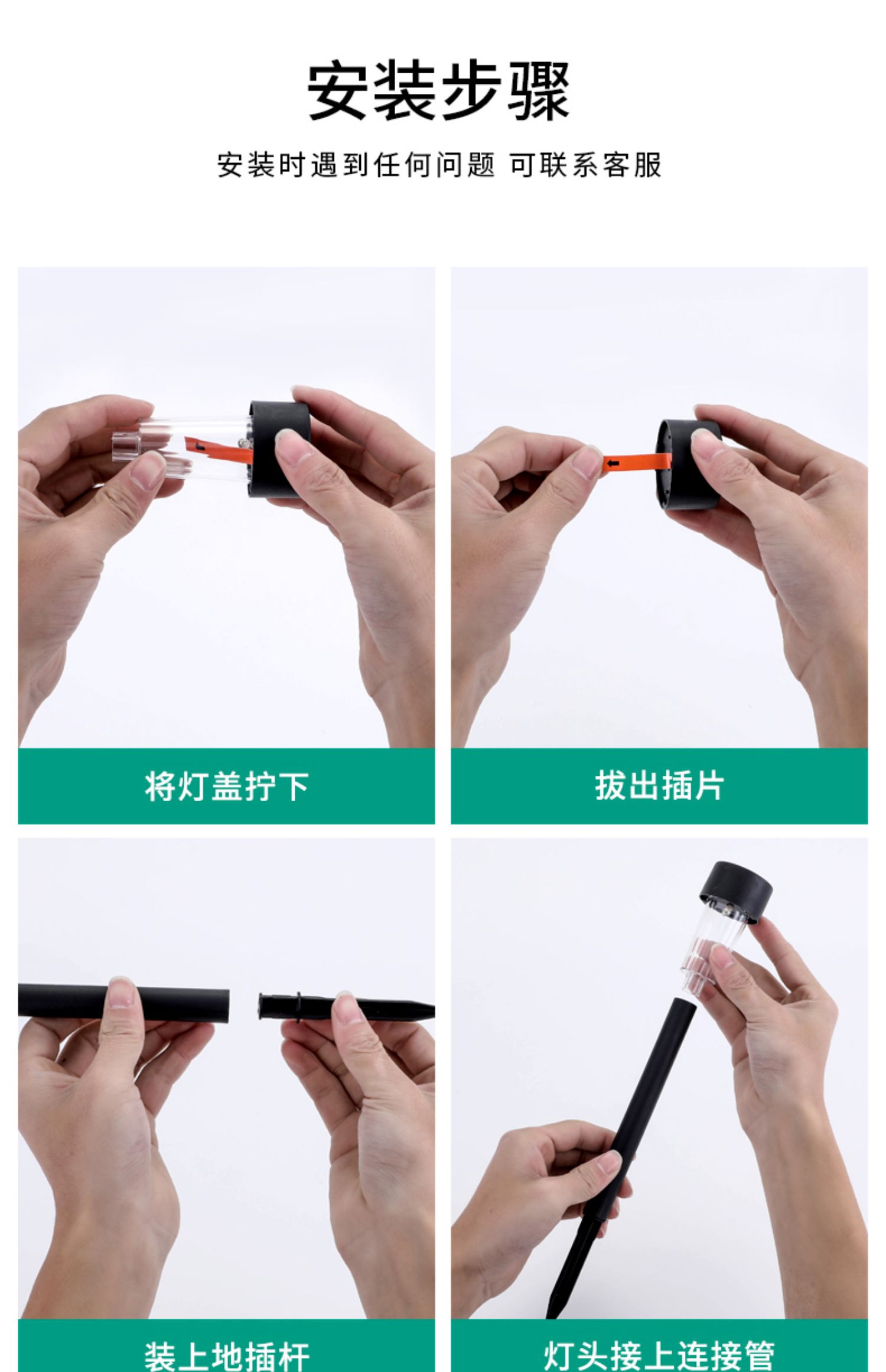 安装步骤

安装时遇到任何问题 可联系客服

将灯盖拧下

拔出插片

装上地插杆

灯头接上连接管