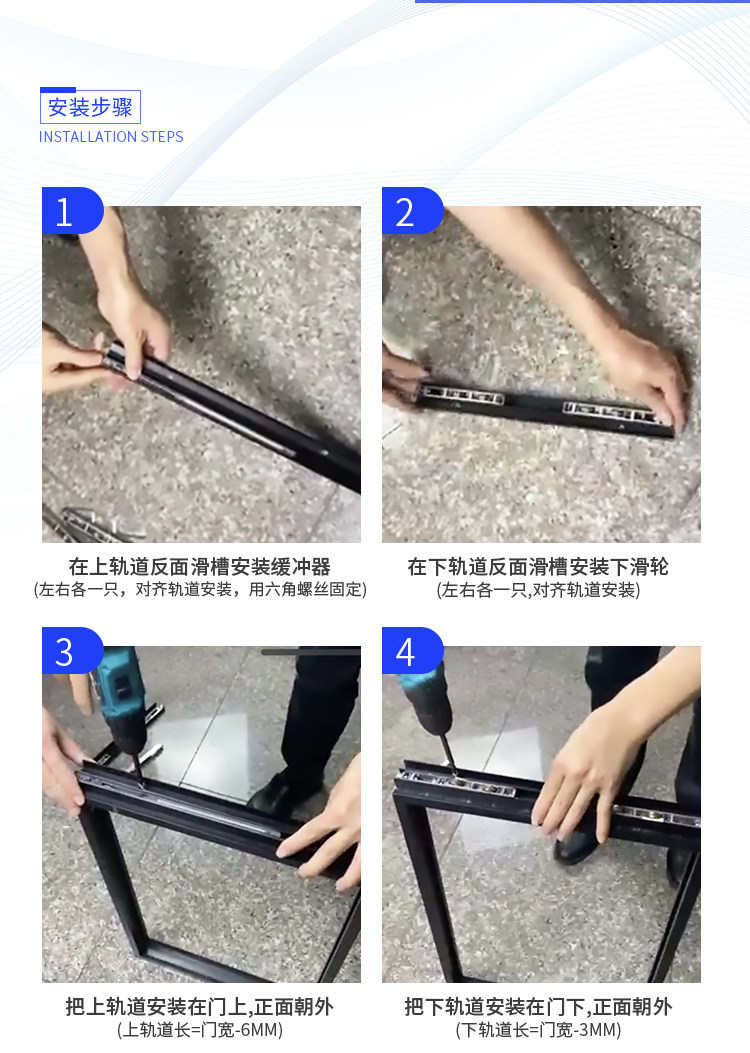 安装步骤
INSTALLATION STEPS

1

在上轨道反面滑槽安装缓冲器
(左右各一只，对齐轨道安装，用六角螺丝固定)

2

在下轨道反面滑槽安装下滑轮
(左右各一只,对齐轨道安装)

3

把上轨道安装在门上,正面朝外
(上轨道长=门宽-6MM)

4

把下轨道安装在门下,正面朝外
(下轨道长=门宽-3MM)