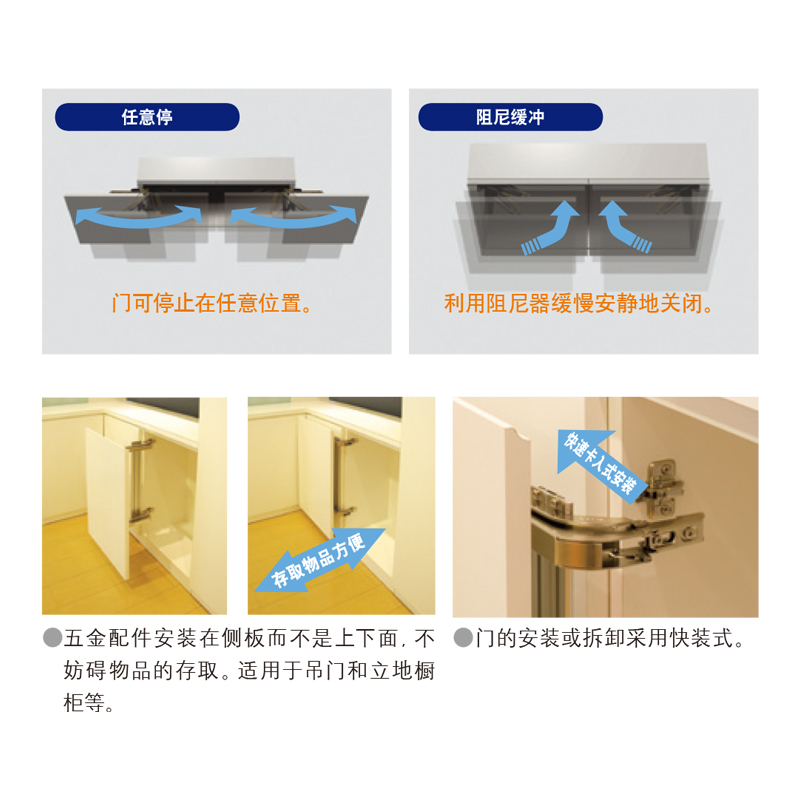 任意停

门可停止在任意位置。

阻尼缓冲

利用阻尼器缓慢安静地关闭。

存取物品方便

●五金配件安装在侧板而不是上下面，不妨碍物品的存取。适用于吊门和立地橱柜等。

快速卡入式安装

●门的安装或拆卸采用快装式。