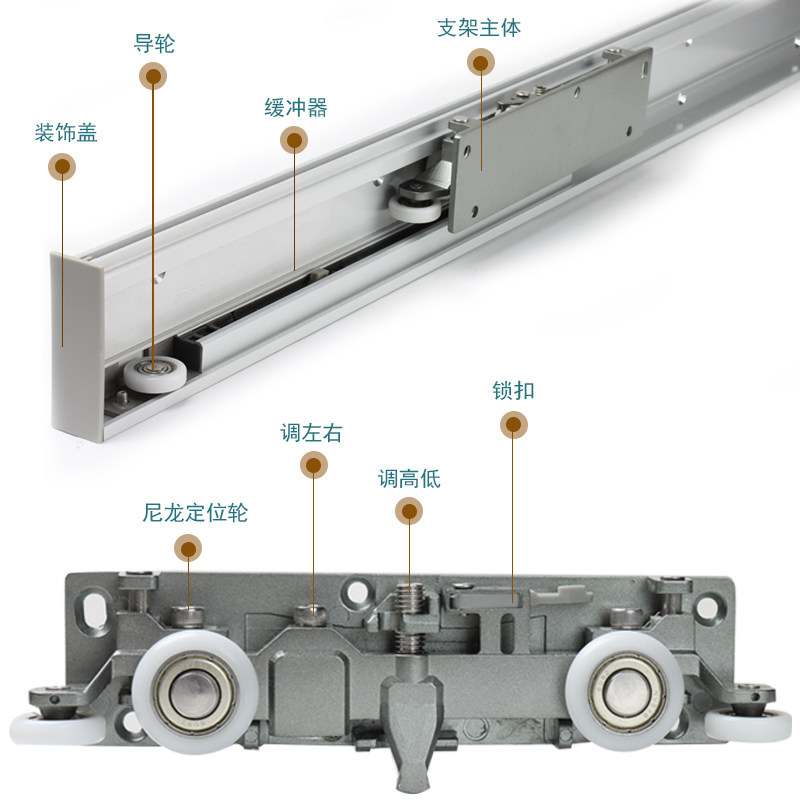 导轮
支架主体
缓冲器
装饰盖
锁扣
调左右
调高低
尼龙定位轮