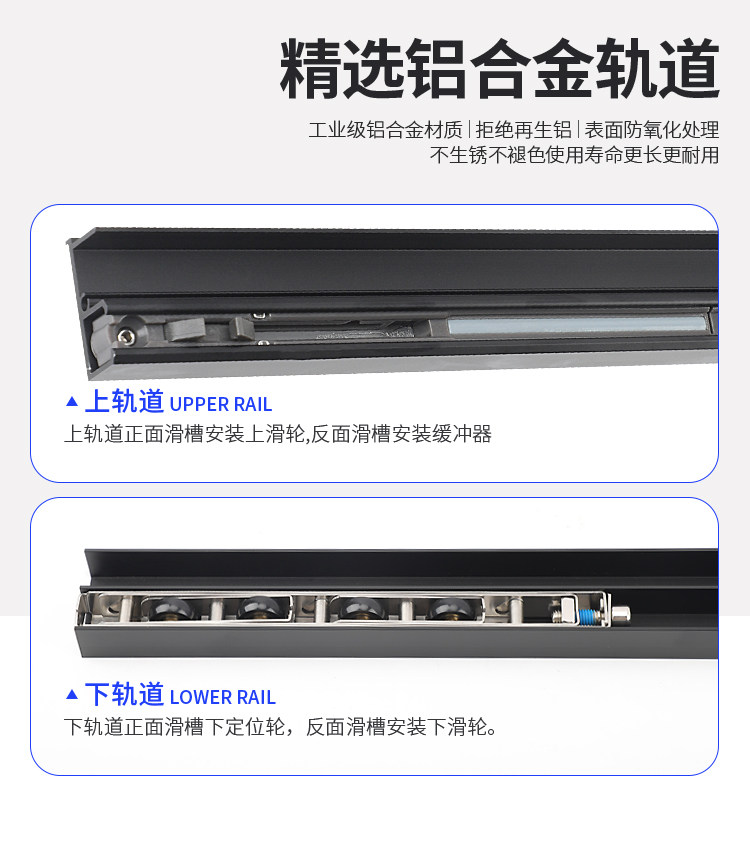 精选铝合金轨道

工业级铝合金材质 | 拒绝再生铝 | 表面防氧化处理
不生锈不褪色使用寿命更长更耐用

▲ 上轨道 UPPER RAIL
上轨道正面滑槽安装上滑轮,反面滑槽安装缓冲器

▲ 下轨道 LOWER RAIL
下轨道正面滑槽下定位轮，反面滑槽安装下滑轮。