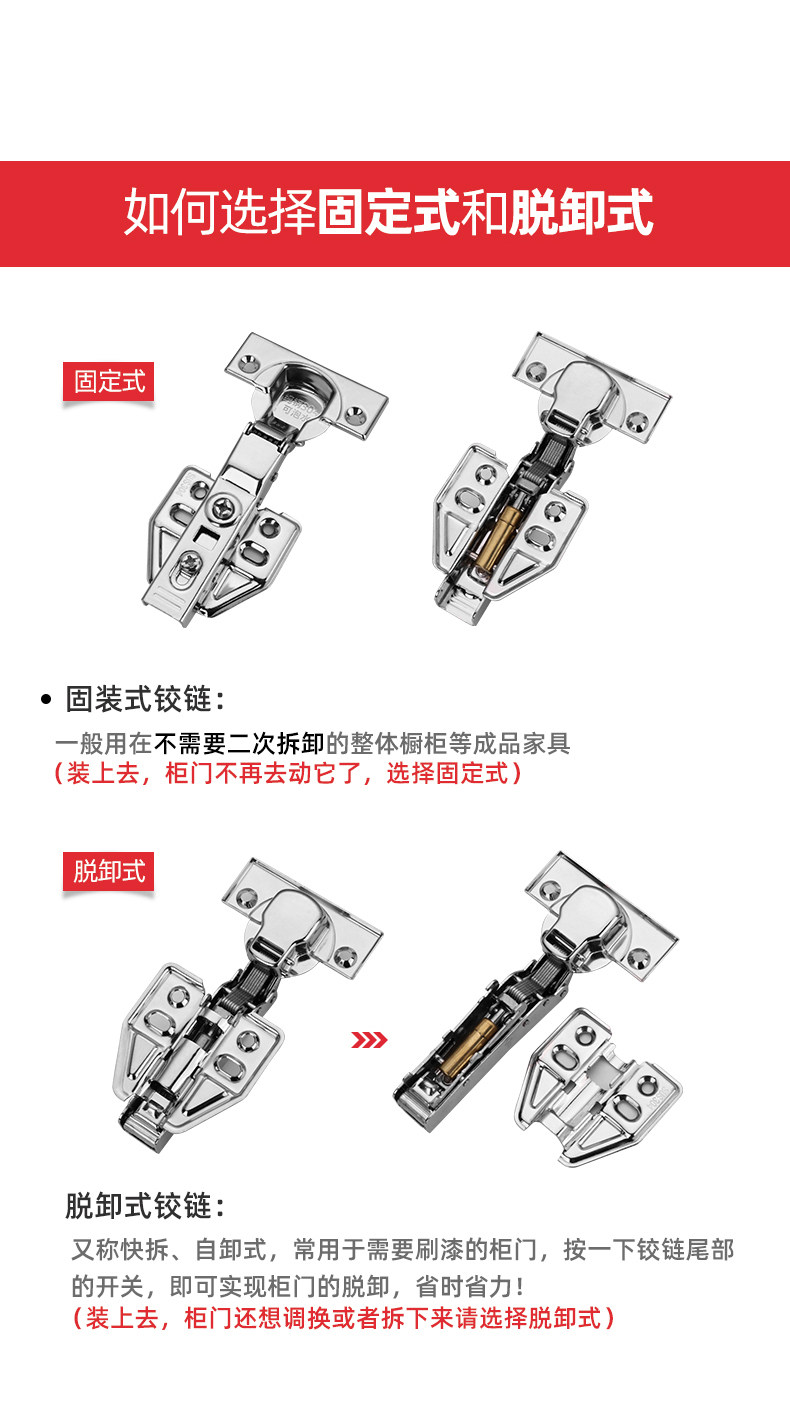 如何选择固定式和脱卸式

固定式

• 固装式铰链：

一般用在不需要二次拆卸的整体橱柜等成品家具
（装上去，柜门不再去动它了，选择固定式）

脱卸式

脱卸式铰链：

又称快拆、自卸式，常用于需要刷漆的柜门，按一下铰链尾部的开关，即可实现柜门的脱卸，省时省力！
（装上去，柜门还想调换或者拆下来请选择脱卸式）