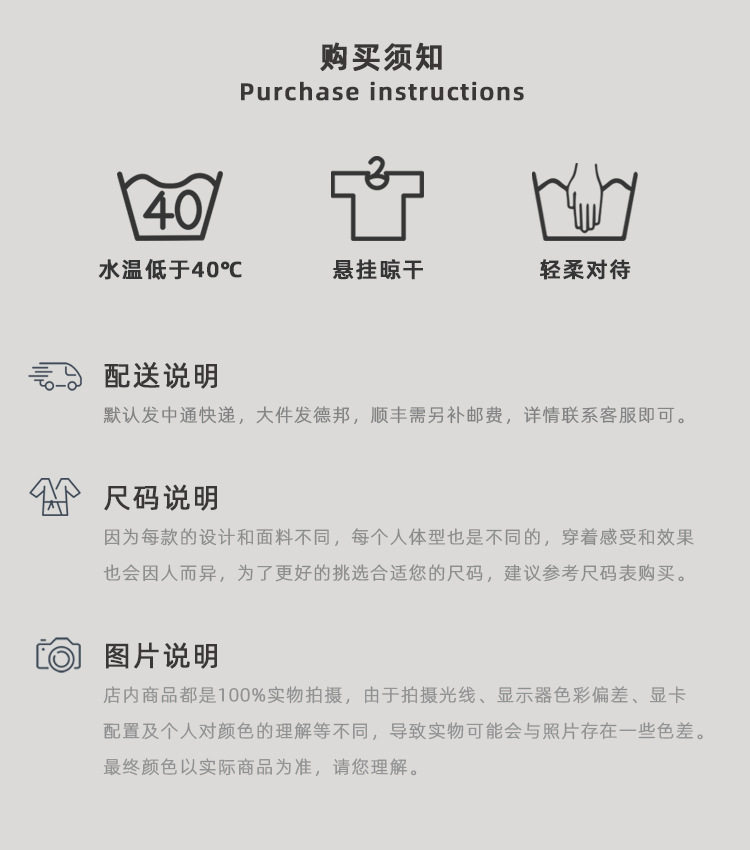 购买须知
Purchase instructions

40

水温低于40℃

悬挂晾干

轻柔对待

配送说明

默认发中通快递，大件发德邦，顺丰需另补邮费，详情联系客服即可。

尺码说明

因为每款的设计和面料不同，每个人体型也是不同的，穿着感受和效果也会因人而异，为了更好的挑选合适您的尺码，建议参考尺码表购买。

图片说明

店内商品都是100%实物拍摄，由于拍摄光线、显示器色彩偏差、显卡配置及个人对颜色的理解等不同，导致实物可能会与照片存在一些色差。最终颜色以实际商品为准，请您理解。