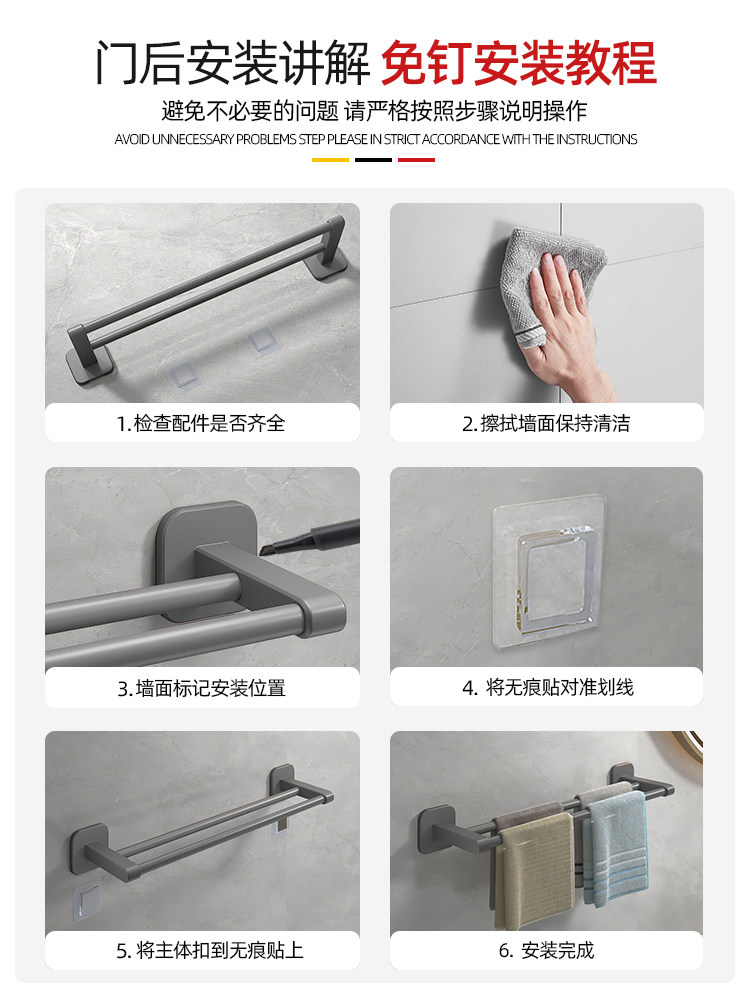 门后安装讲解 免钉安装教程

避免不必要的问题 请严格按照步骤说明操作

AVOID UNNECESSARY PROBLEMS STEP PLEASE IN STRICT ACCORDANCE WITH THE INSTRUCTIONS

1.检查配件是否齐全

2.擦拭墙面保持清洁

3.墙面标记安装位置

4. 将无痕贴对准划线

5. 将主体扣到无痕贴上

6. 安装完成