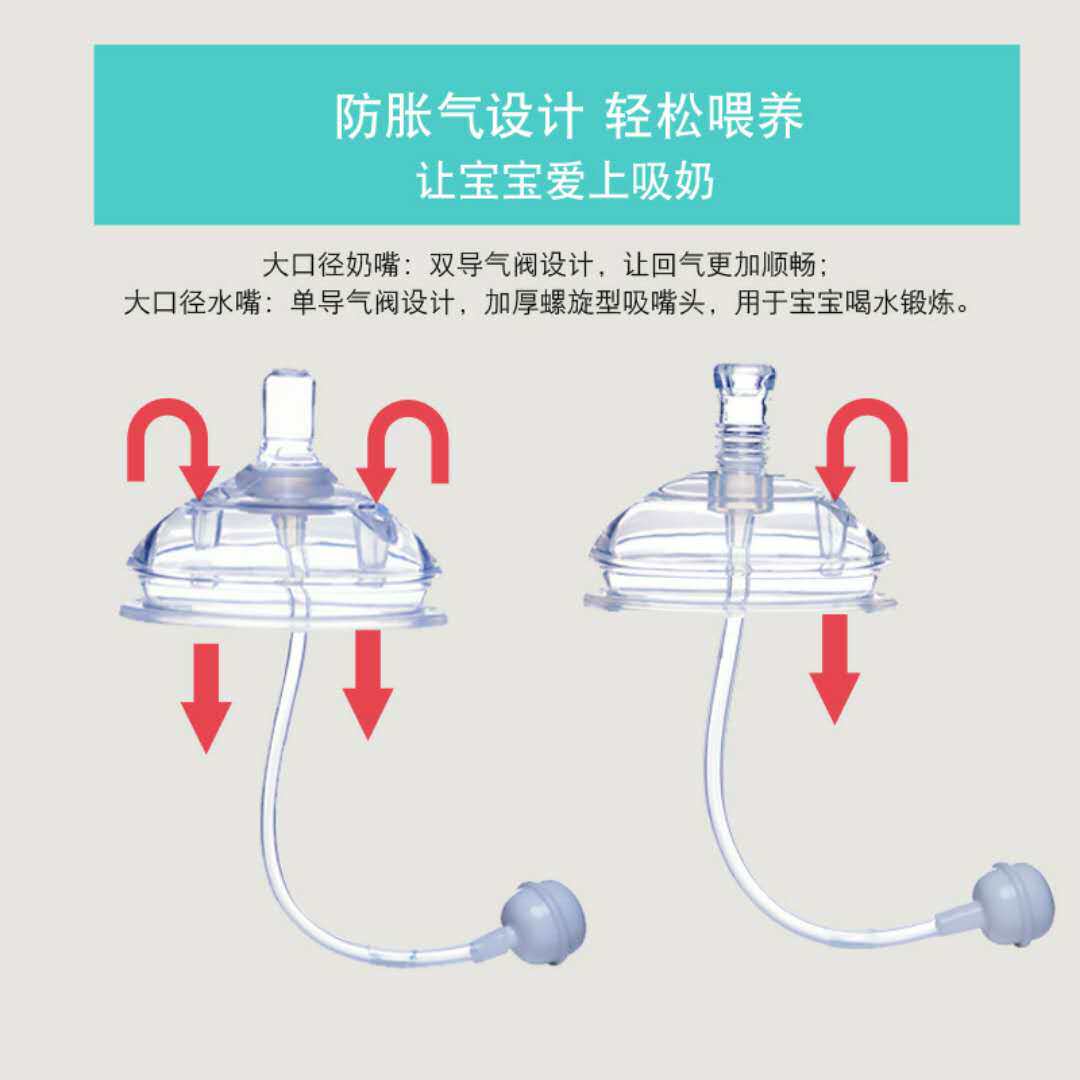 防胀气设计 轻松喂养
让宝宝爱上吸奶

大口径奶嘴：双导气阀设计，让回气更加顺畅；
大口径水嘴：单导气阀设计，加厚螺旋型吸嘴头，用于宝宝喝水锻炼。