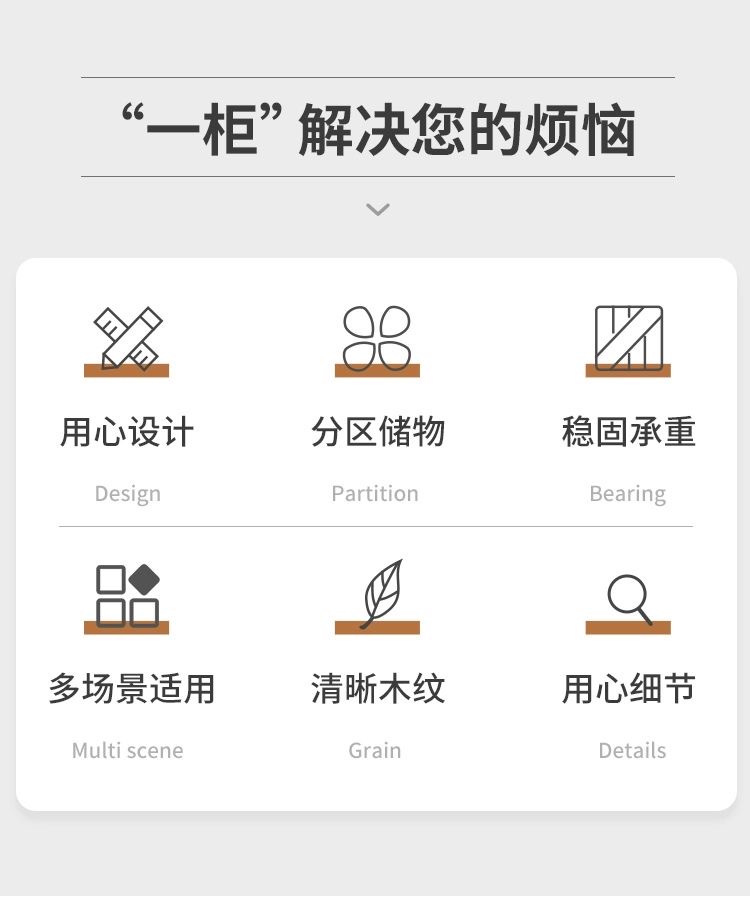 “一柜”解决您的烦恼

用心设计

Design

分区储物

Partition

稳固承重

Bearing

多场景适用

Multi scene

清晰木纹

Grain

用心细节

Details