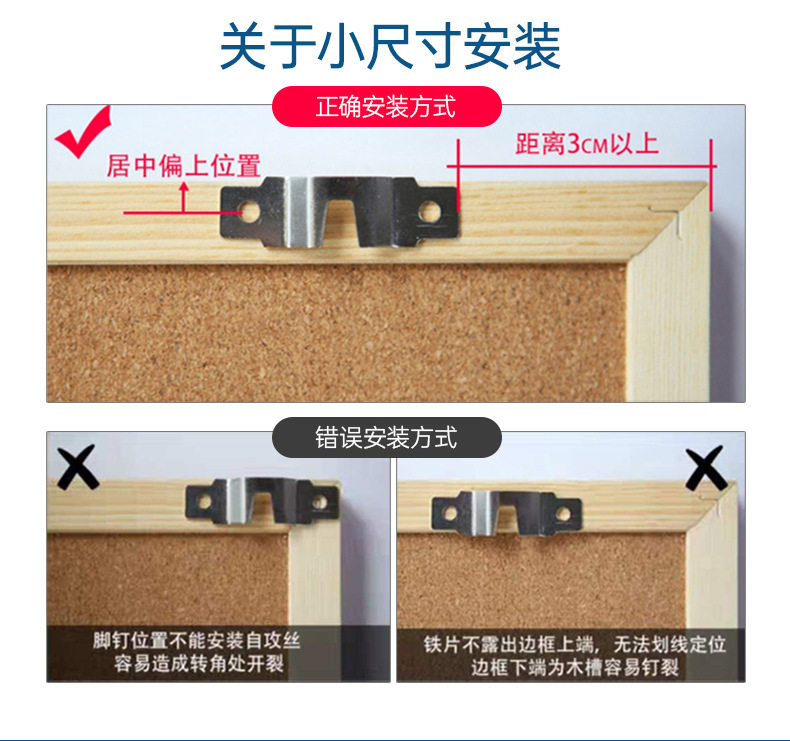 关于小尺寸安装

正确安装方式

居中偏上位置

距离3CM以上

错误安装方式

脚钉位置不能安装自攻丝
容易造成转角处开裂

铁片不露出边框上端，无法划线定位
边框下端为木槽容易钉裂