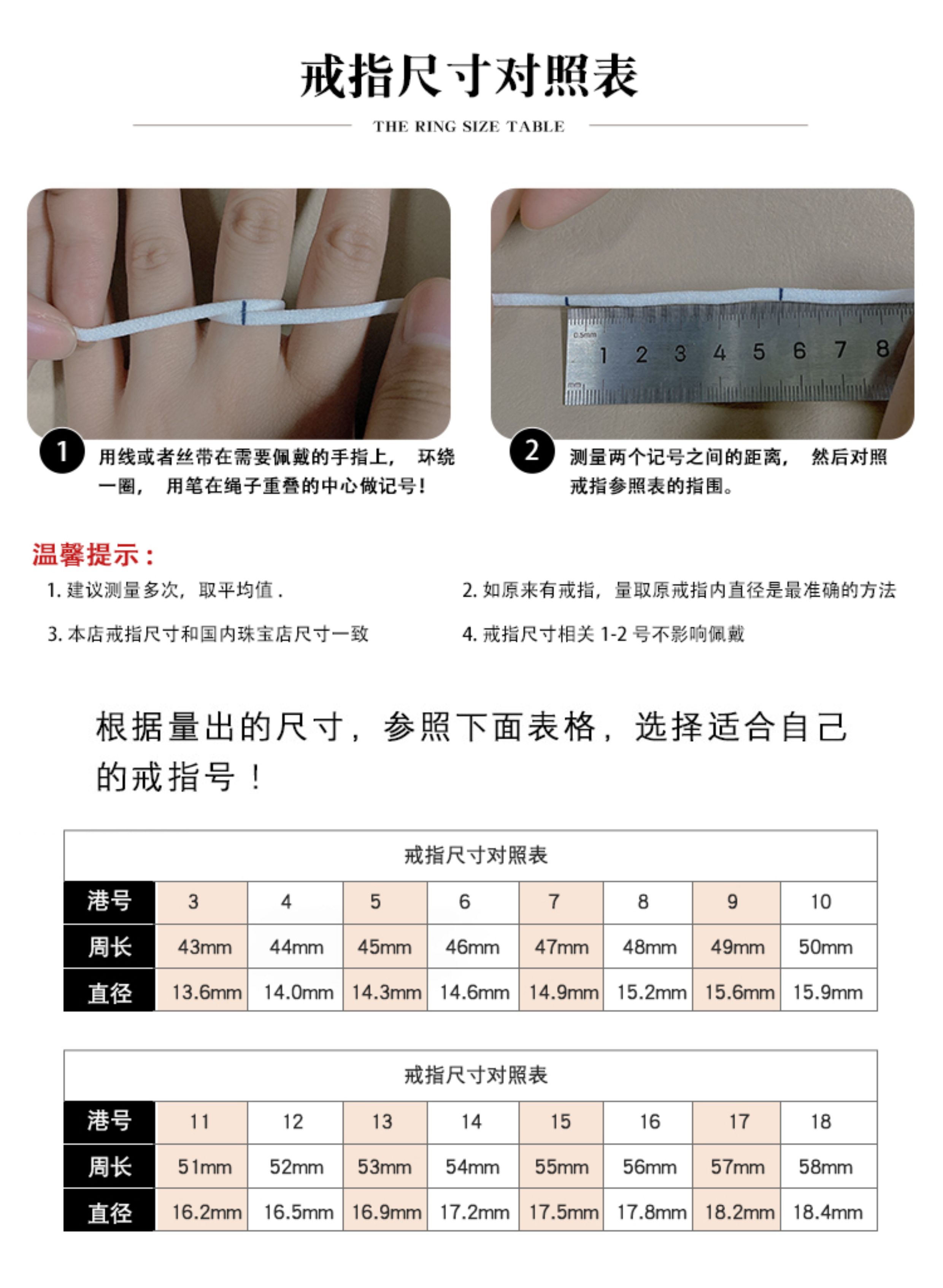 戒指尺寸对照表

THE RING SIZE TABLE

0.5mm 1 2 3 4 5 6 7 8

mm

1 用线或者丝带在需要佩戴的手指上， 环绕一圈， 用笔在绳子重叠的中心做记号！

2 测量两个记号之间的距离， 然后对照戒指参照表的指围。

温馨提示：

1. 建议测量多次，取平均值 .

2. 如原来有戒指，量取原戒指内直径是最准确的方法

3. 本店戒指尺寸和国内珠宝店尺寸一致

4. 戒指尺寸相关 1-2 号不影响佩戴

根据量出的尺寸，参照下面表格，选择适合自己的戒指号！

戒指尺寸对照表

| 港号 | 3 | 4 | 5 | 6 | 7 | 8 | 9 | 10 |
|---|---|---|---|---|---|---|---|---|
| 周长 | 43mm | 44mm | 45mm | 46mm | 47mm | 48mm | 49mm | 50mm |
| 直径 | 13.6mm | 14.0mm | 14.3mm | 14.6mm | 14.9mm | 15.2mm | 15.6mm | 15.9mm |

戒指尺寸对照表

| 港号 | 11 | 12 | 13 | 14 | 15 | 16 | 17 | 18 |
|---|---|---|---|---|---|---|---|---|
| 周长 | 51mm | 52mm | 53mm | 54mm | 55mm | 56mm | 57mm | 58mm |
| 直径 | 16.2mm | 16.5mm | 16.9mm | 17.2mm | 17.5mm | 17.8mm | 18.2mm | 18.4mm |