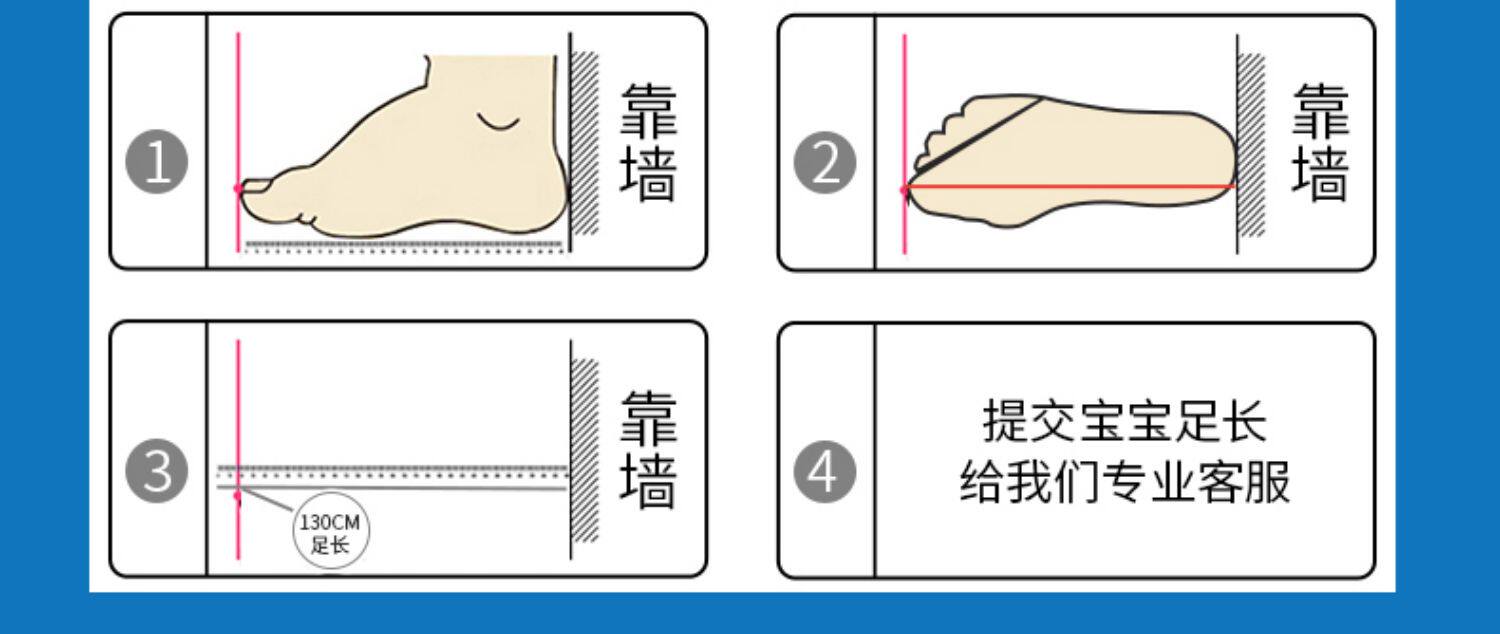 1

靠墙

2

靠墙

3

130CM
足长

靠墙

4

提交宝宝足长
给我们专业客服