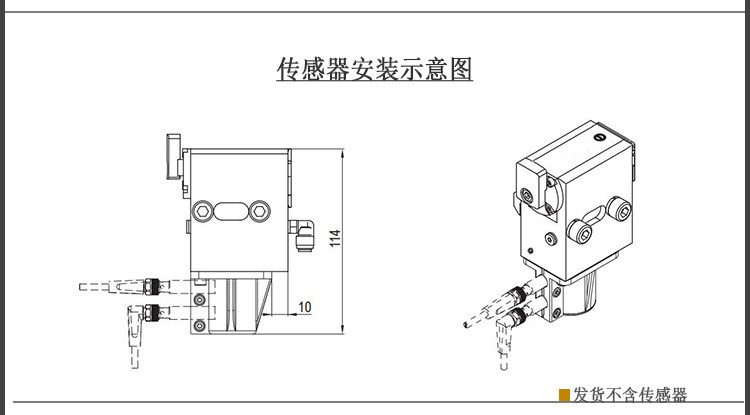 传感器安装示意图

114

10

发货不含传感器