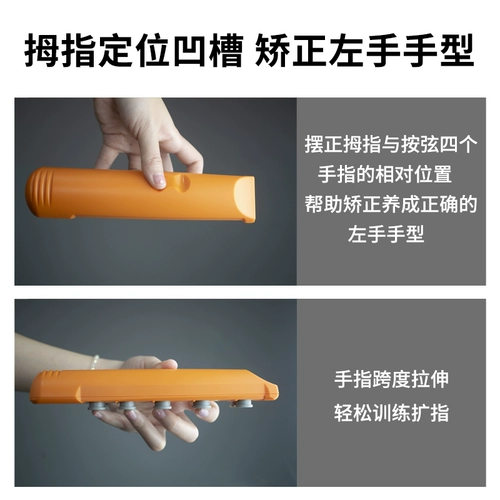 拇指定位凹槽 矫正左手手型

摆正拇指与按弦四个手指的相对位置
帮助矫正养成正确的左手手型

手指跨度拉伸
轻松训练扩指