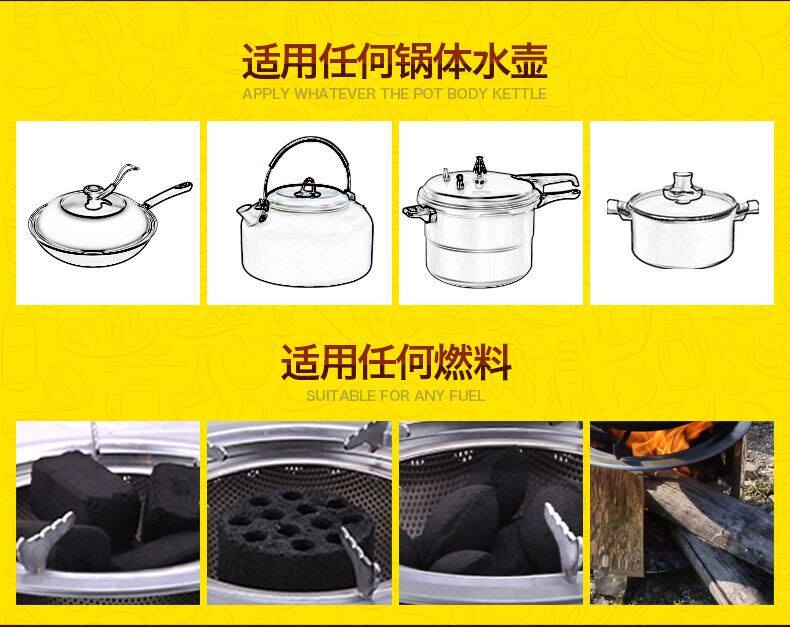 适用任何锅体水壶
APPLY WHATEVER THE POT BODY KETTLE

适用任何燃料
SUITABLE FOR ANY FUEL