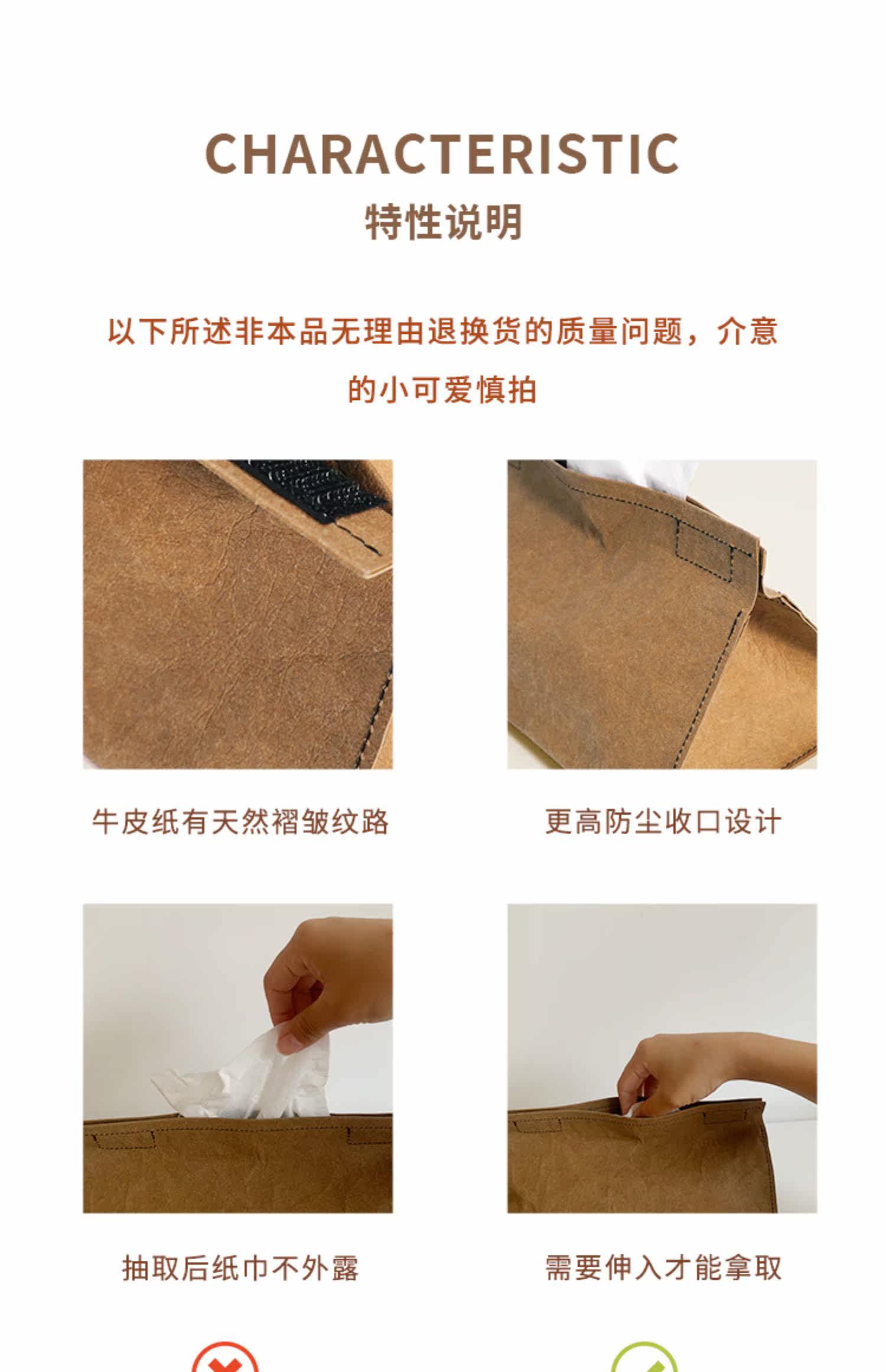 CHARACTERISTIC
特性说明

以下所述非本品无理由退换货的质量问题，介意的小可爱慎拍

牛皮纸有天然褶皱纹路

更高防尘收口设计

抽取后纸巾不外露

需要伸入才能拿取