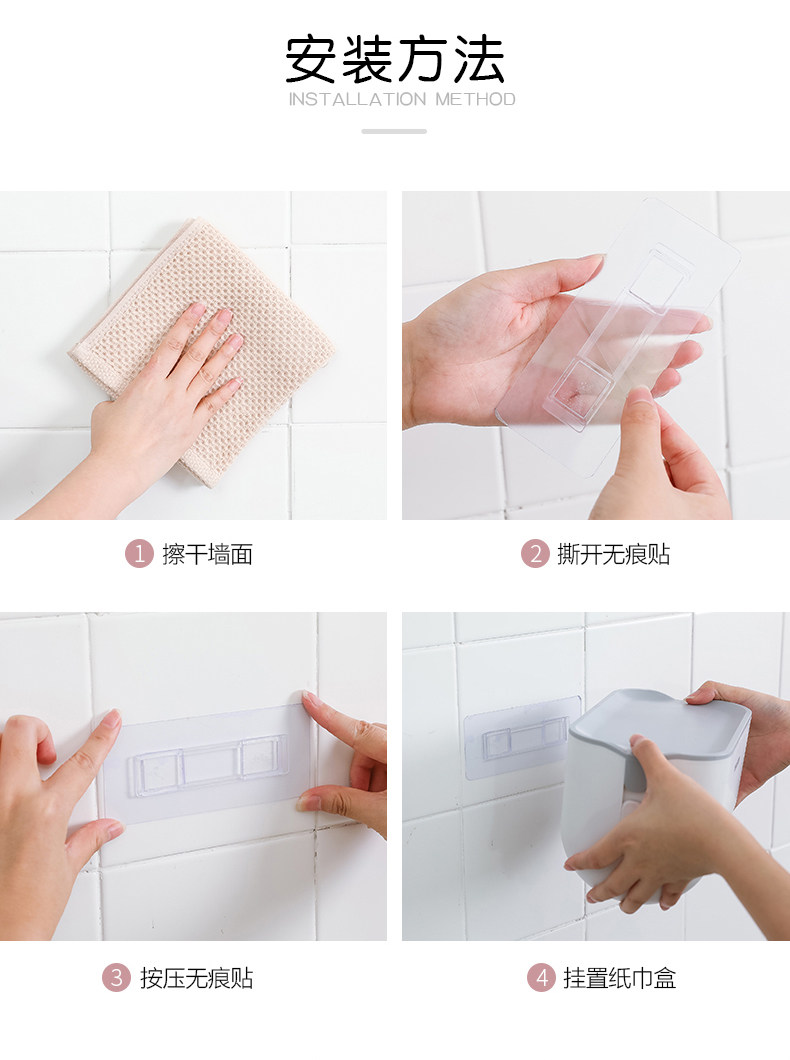 安装方法
INSTALLATION METHOD

1 擦干墙面

2 撕开无痕贴

3 按压无痕贴

4 挂置纸巾盒