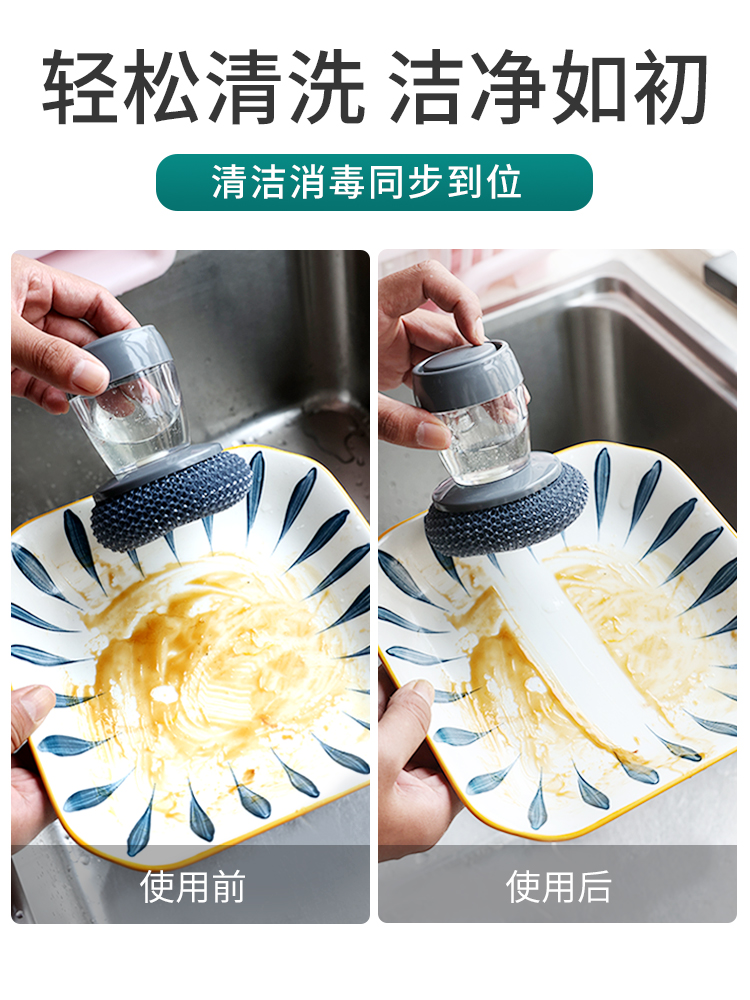 轻松清洗 洁净如初

清洁消毒同步到位

使用前

使用后