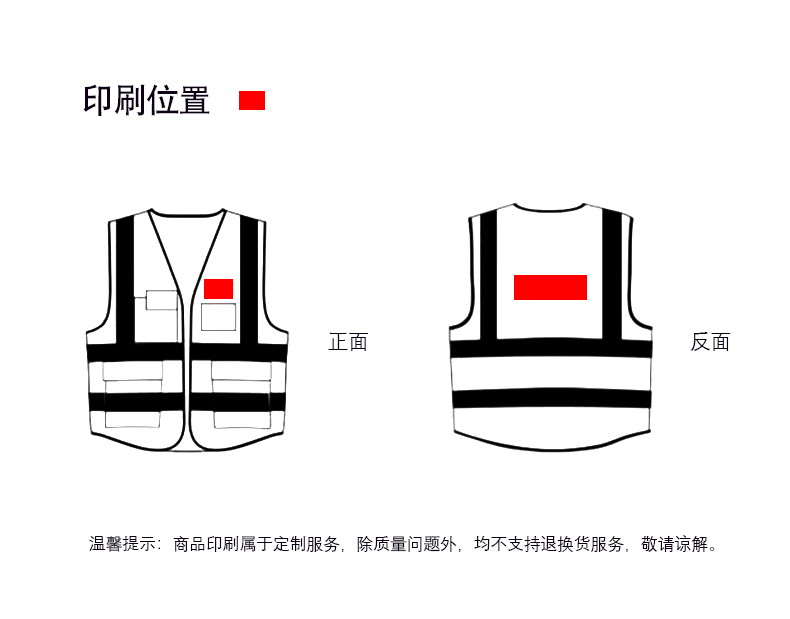 印刷位置

正面

反面

温馨提示：商品印刷属于定制服务，除质量问题外，均不支持退换货服务，敬请谅解。