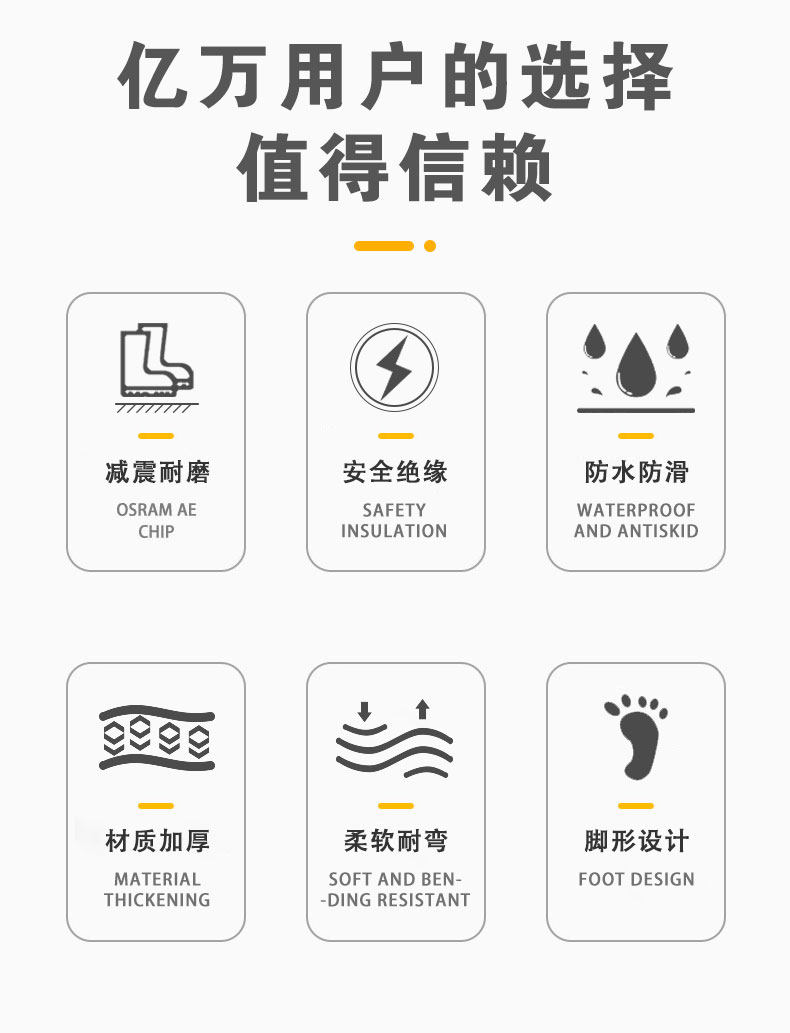 亿万用户的选择
值得信赖

减震耐磨

OSRAM AE
CHIP

安全绝缘

SAFETY
INSULATION

防水防滑

WATERPROOF
AND ANTISKID

材质加厚

MATERIAL
THICKENING

柔软耐弯

SOFT AND BEN-
-DING RESISTANT

脚形设计

FOOT DESIGN