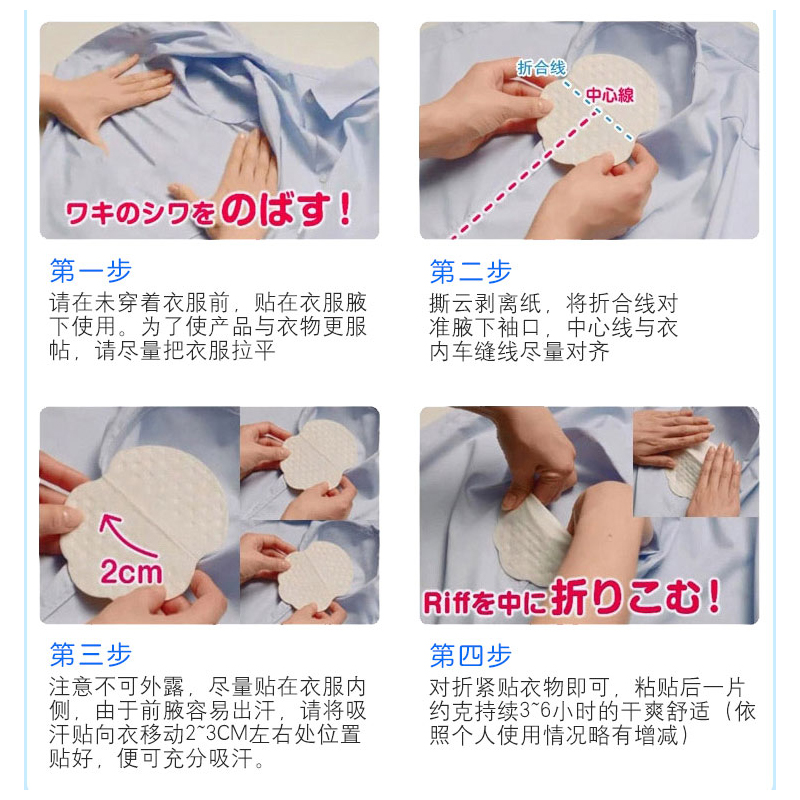 ワキのシワをのばす!

第一步
请在未穿着衣服前，贴在衣服腋下使用。为了使产品与衣物更服帖，请尽量把衣服拉平

折合线
中心線

第二步
撕云剥离纸，将折合线对准腋下袖口，中心线与衣内车缝线尽量对齐

2cm

第三步
注意不可外露，尽量贴在衣服内侧，由于前腋容易出汗，请将吸汗贴向衣移动2~3CM左右处位置贴好，便可充分吸汗。

Riffを中に折りこむ!

第四步
对折紧贴衣物即可，粘贴后一片约克持续3~6小时的干爽舒适（依照个人使用情况略有增减）