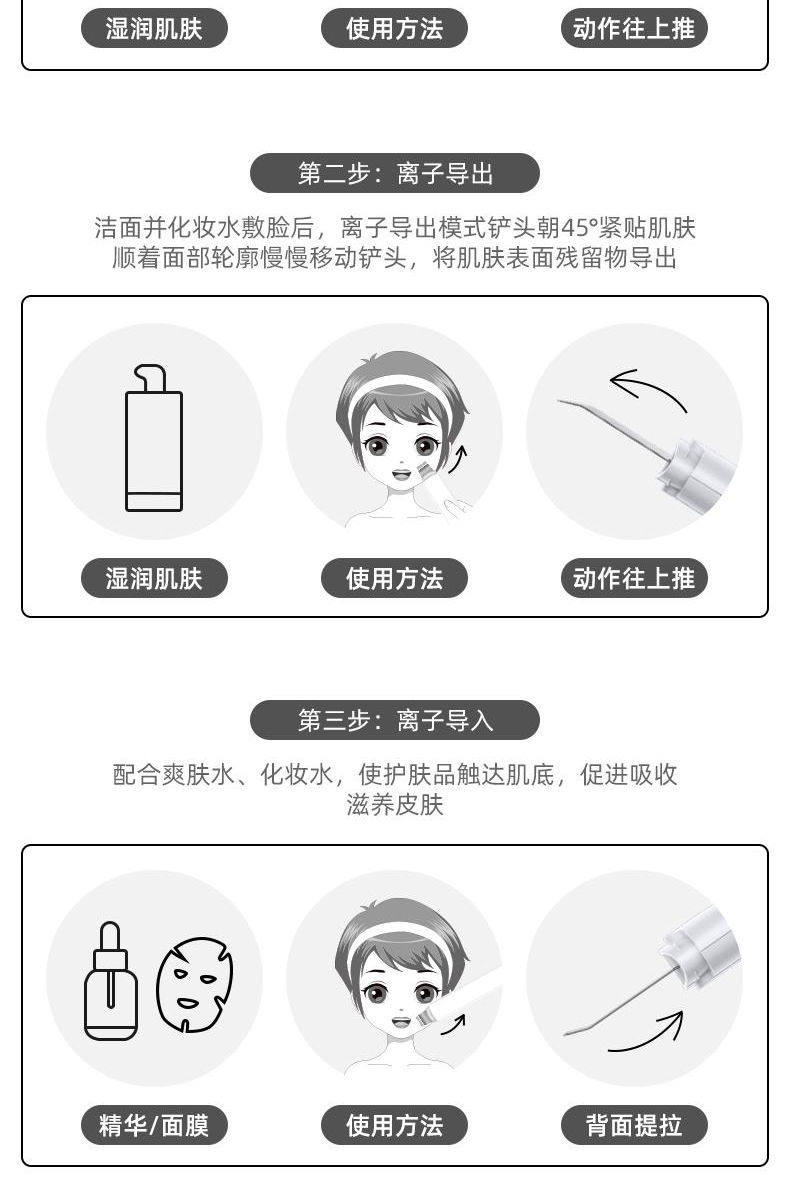 湿润肌肤

使用方法

动作往上推

第二步：离子导出

洁面并化妆水敷脸后，离子导出模式铲头朝45°紧贴肌肤
顺着面部轮廓慢慢移动铲头，将肌肤表面残留物导出

湿润肌肤

使用方法

动作往上推

第三步：离子导入

配合爽肤水、化妆水，使护肤品触达肌底，促进吸收
滋养皮肤

精华/面膜

使用方法

背面提拉