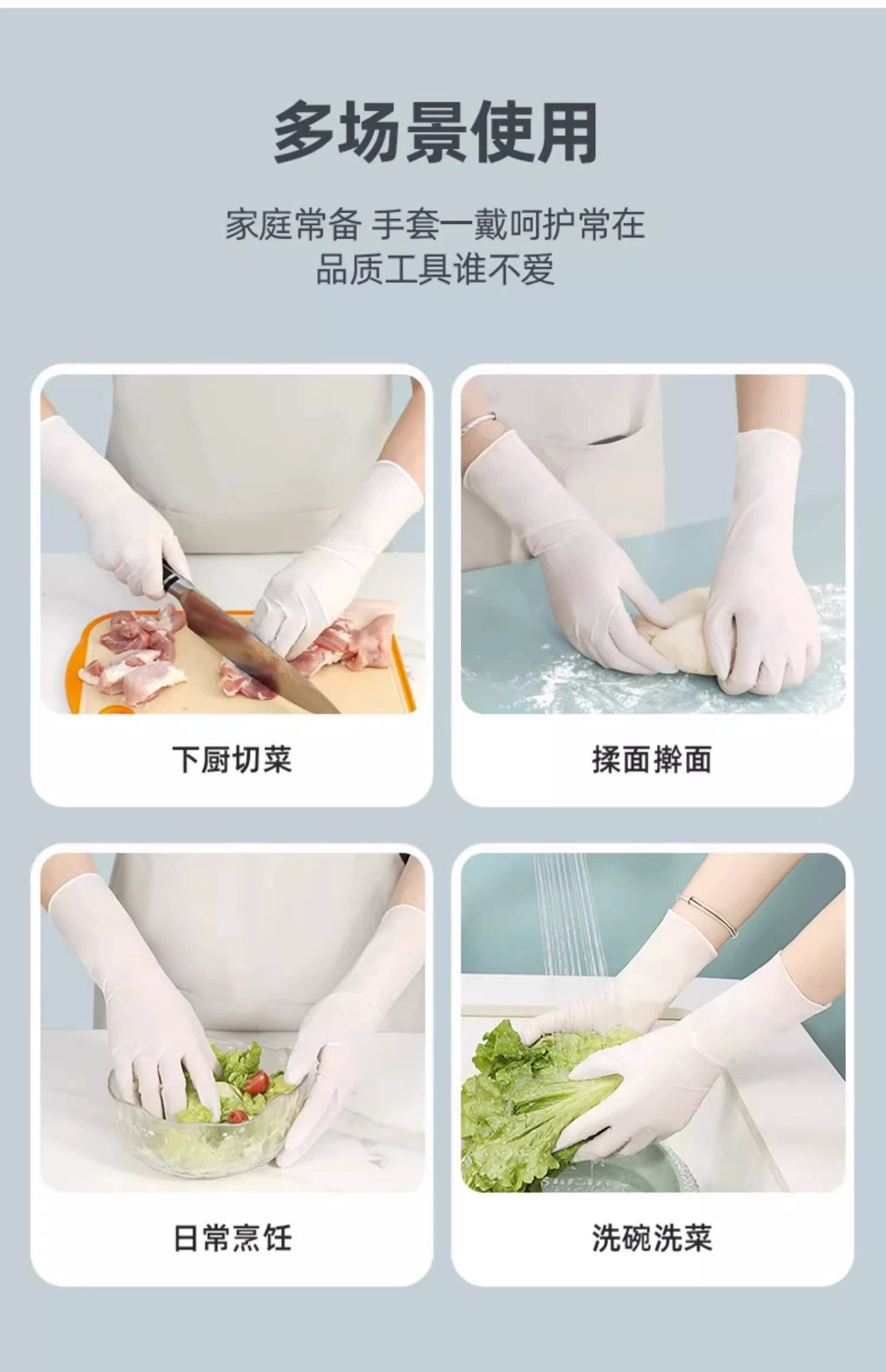 多场景使用

家庭常备 手套一戴呵护常在
品质工具谁不爱

下厨切菜

揉面擀面

日常烹饪

洗碗洗菜