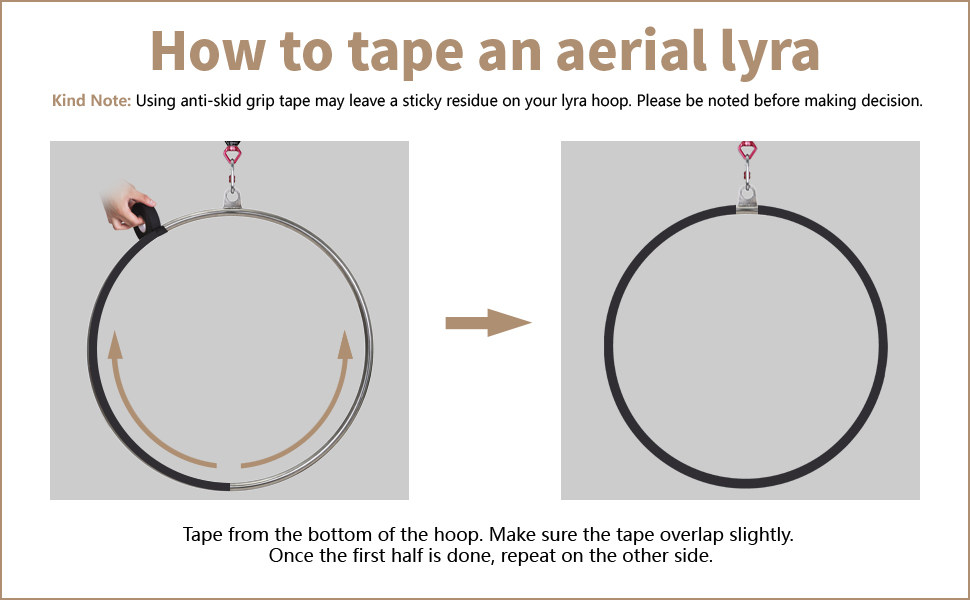 How to tape an aerial lyra

Kind Note: Using anti-skid grip tape may leave a sticky residue on your lyra hoop. Please be noted before making decision.

Tape from the bottom of the hoop. Make sure the tape overlap slightly.
Once the first half is done, repeat on the other side.