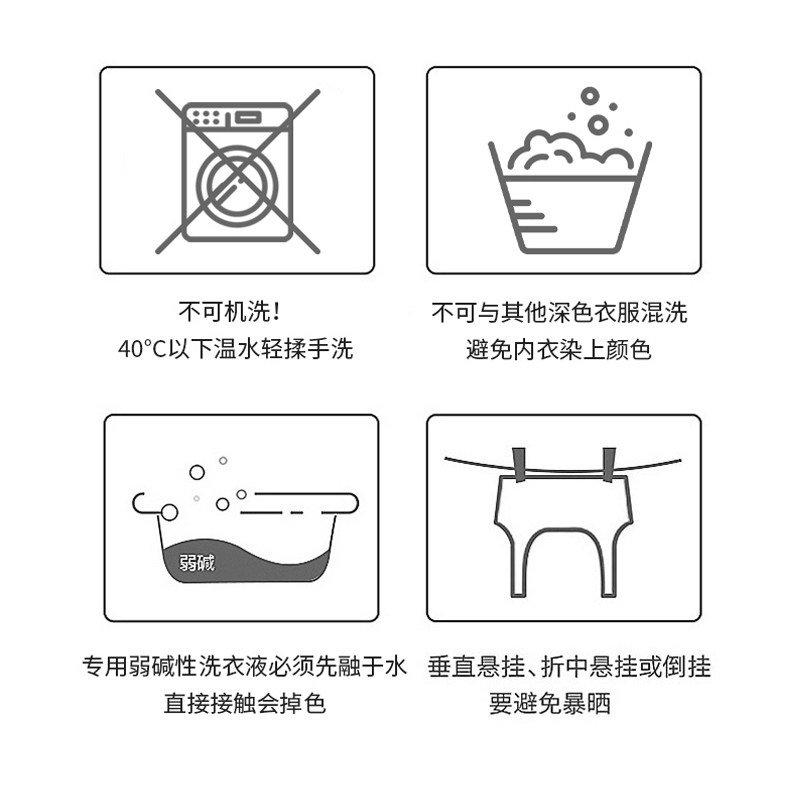 不可机洗！
40°C以下温水轻揉手洗

不可与其他深色衣服混洗
避免内衣染上颜色

弱碱

专用弱碱性洗衣液必须先融于水
直接接触会掉色

垂直悬挂、折中悬挂或倒挂
要避免暴晒