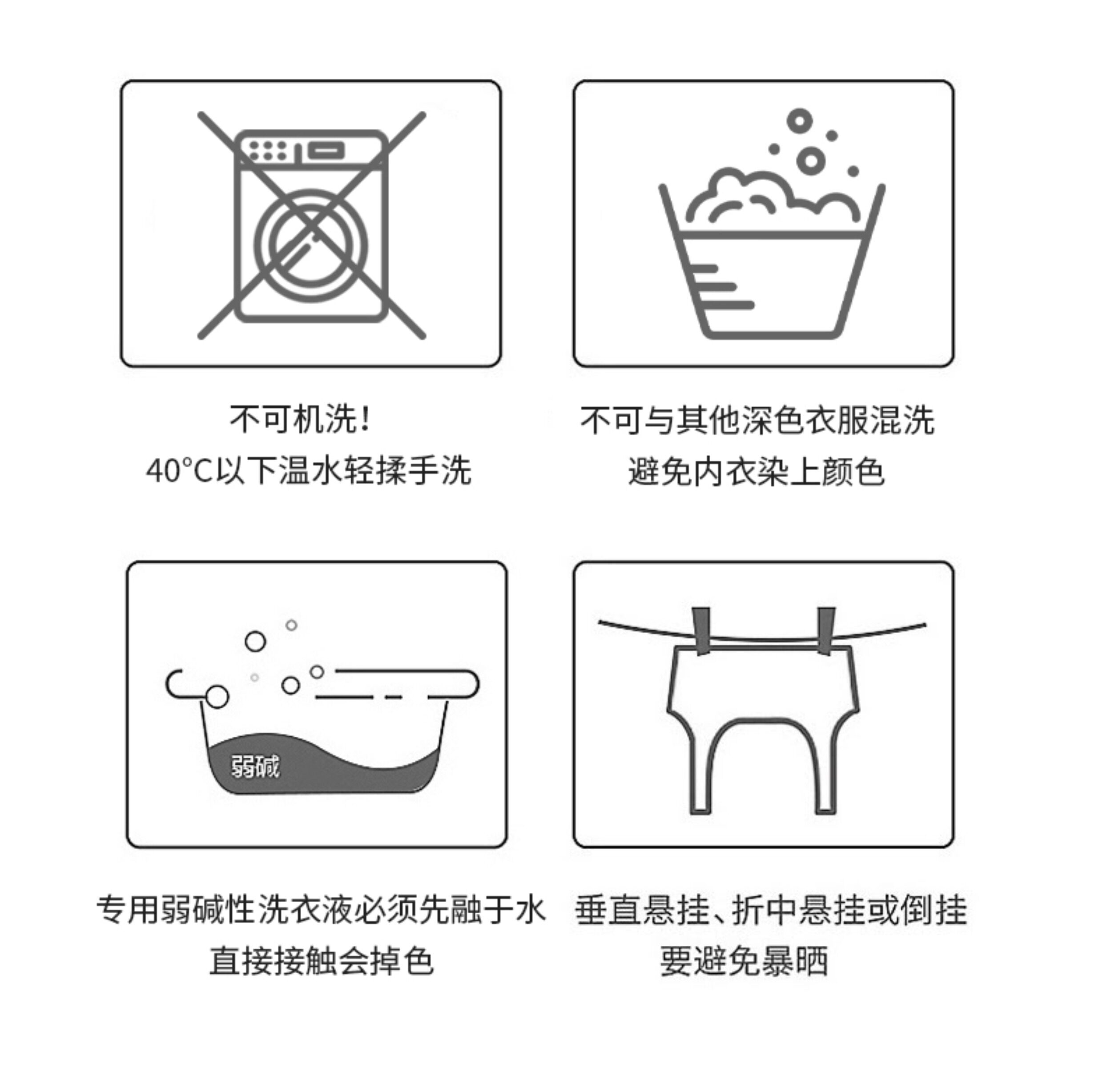 不可机洗！
40°C以下温水轻揉手洗

不可与其他深色衣服混洗
避免内衣染上颜色

弱碱

专用弱碱性洗衣液必须先融于水
直接接触会掉色

垂直悬挂、折中悬挂或倒挂
要避免暴晒