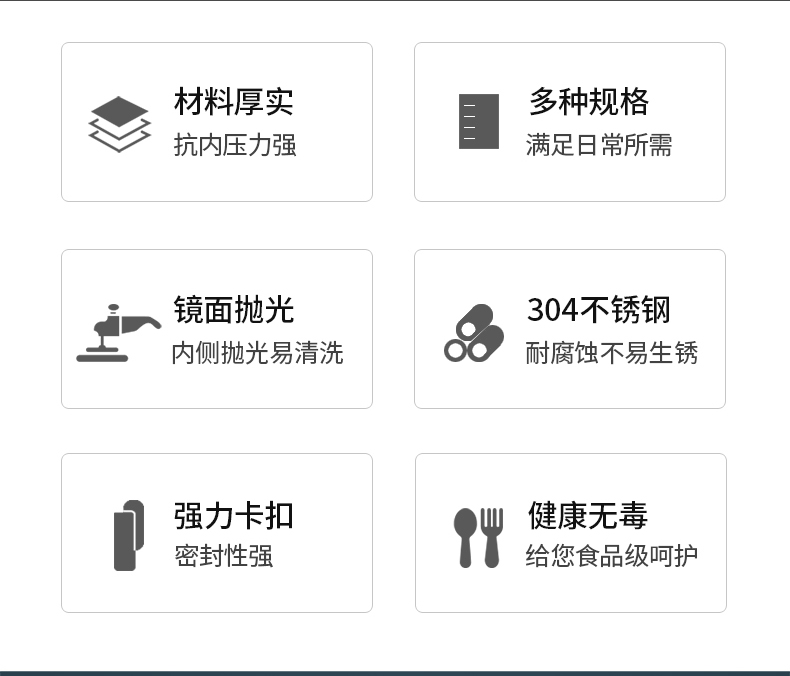 材料厚实
抗内压力强

多种规格
满足日常所需

镜面抛光
内侧抛光易清洗

304不锈钢
耐腐蚀不易生锈

强力卡扣
密封性强

健康无毒
给您食品级呵护