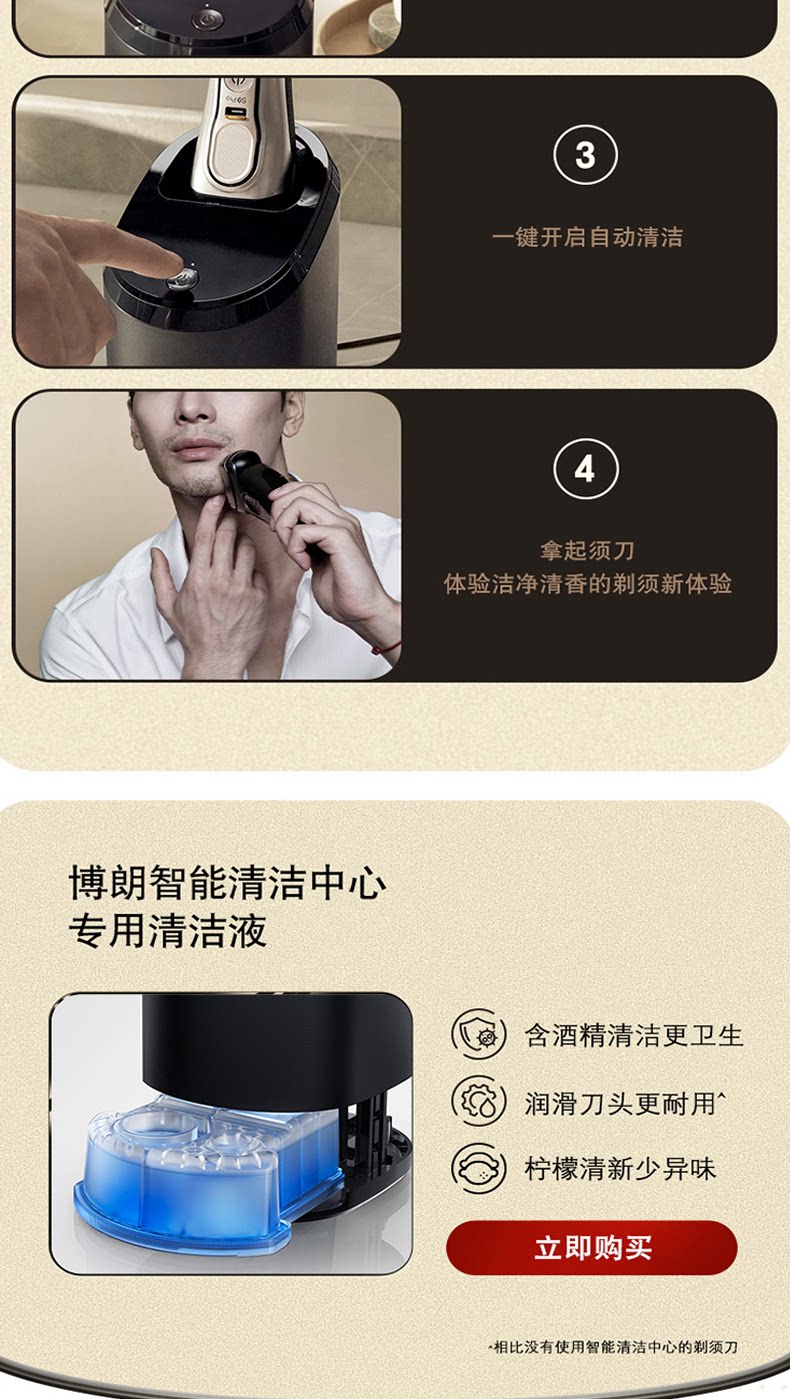 3

一键开启自动清洁

4

拿起须刀
体验洁净清香的剃须新体验

博朗智能清洁中心
专用清洁液

含酒精清洁更卫生

润滑刀头更耐用^

柠檬清新少异味

立即购买

^相比没有使用智能清洁中心的剃须刀