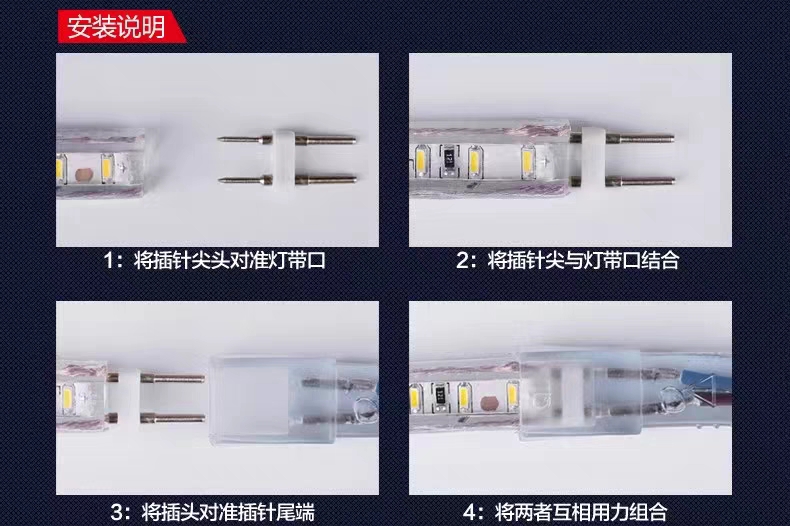 安装说明

1：将插针尖头对准灯带口

2：将插针尖与灯带口结合

3：将插头对准插针尾端

4：将两者互相用力组合