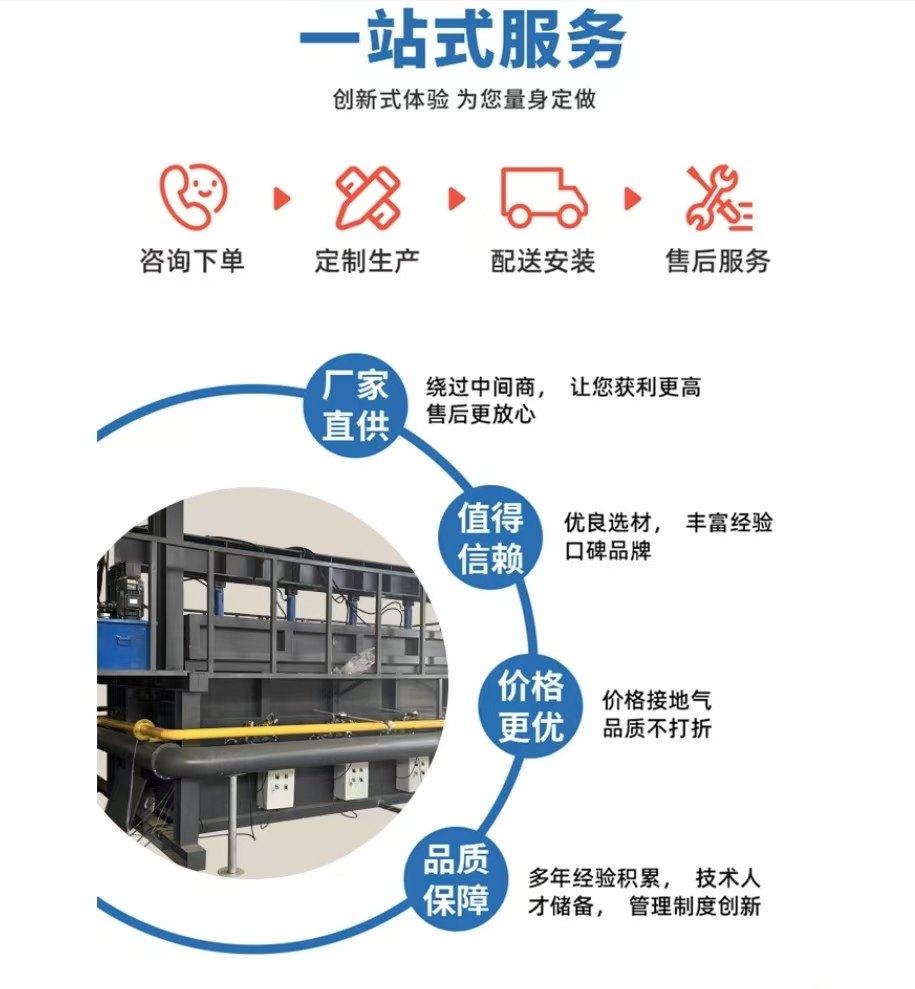 一站式服务

创新式体验 为您量身定做

咨询下单

定制生产

配送安装

售后服务

厂家直供

绕过中间商， 让您获利更高 售后更放心

值得信赖

优良选材， 丰富经验 口碑品牌

价格更优

价格接地气 品质不打折

品质保障

多年经验积累， 技术人才储备， 管理制度创新